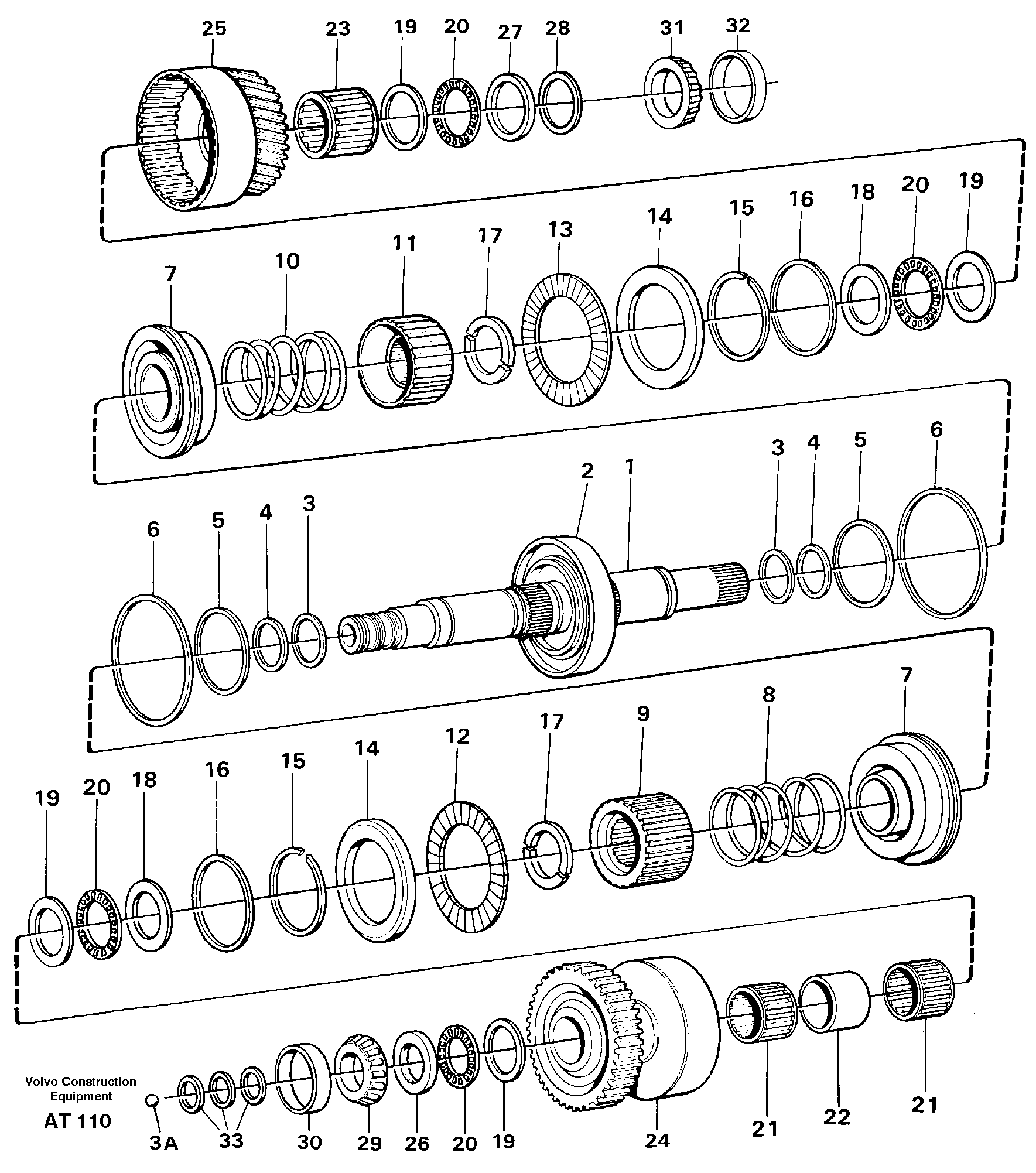 25 23 19 20 27 28 31 32

7 10 11 17 13 14 15 16 18 20 19

6 5 4 3 2 1 3 4 5 6

19 20 18 16 15 14 12 17 9 8 7

Volvo Construction Equipment

AT 110

3A 33 30 29 26 20 19 24 21 22 21