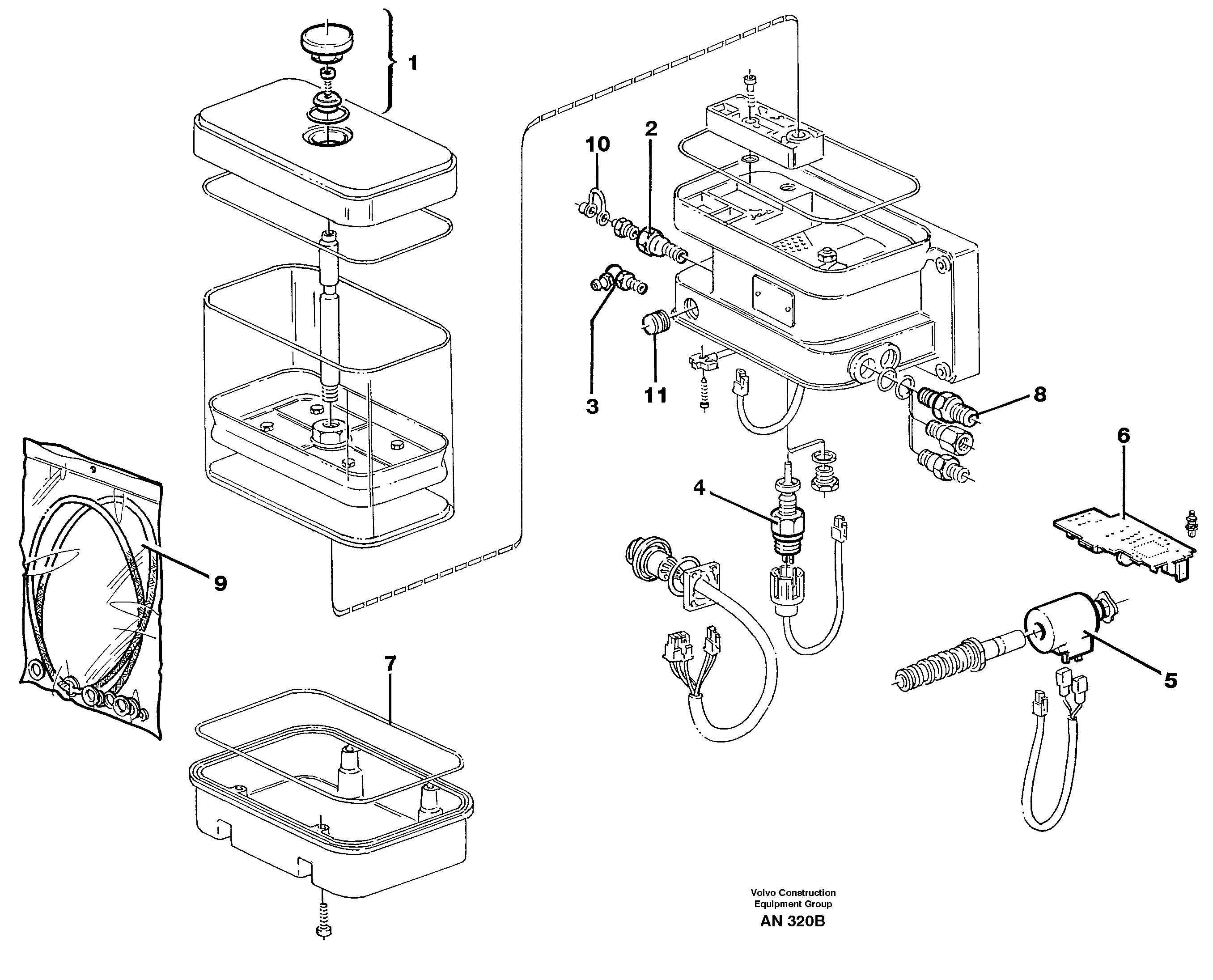 1

10

2

3

11

8

6

4

9

5

7

Volvo Construction
Equipment Group
AN 320B