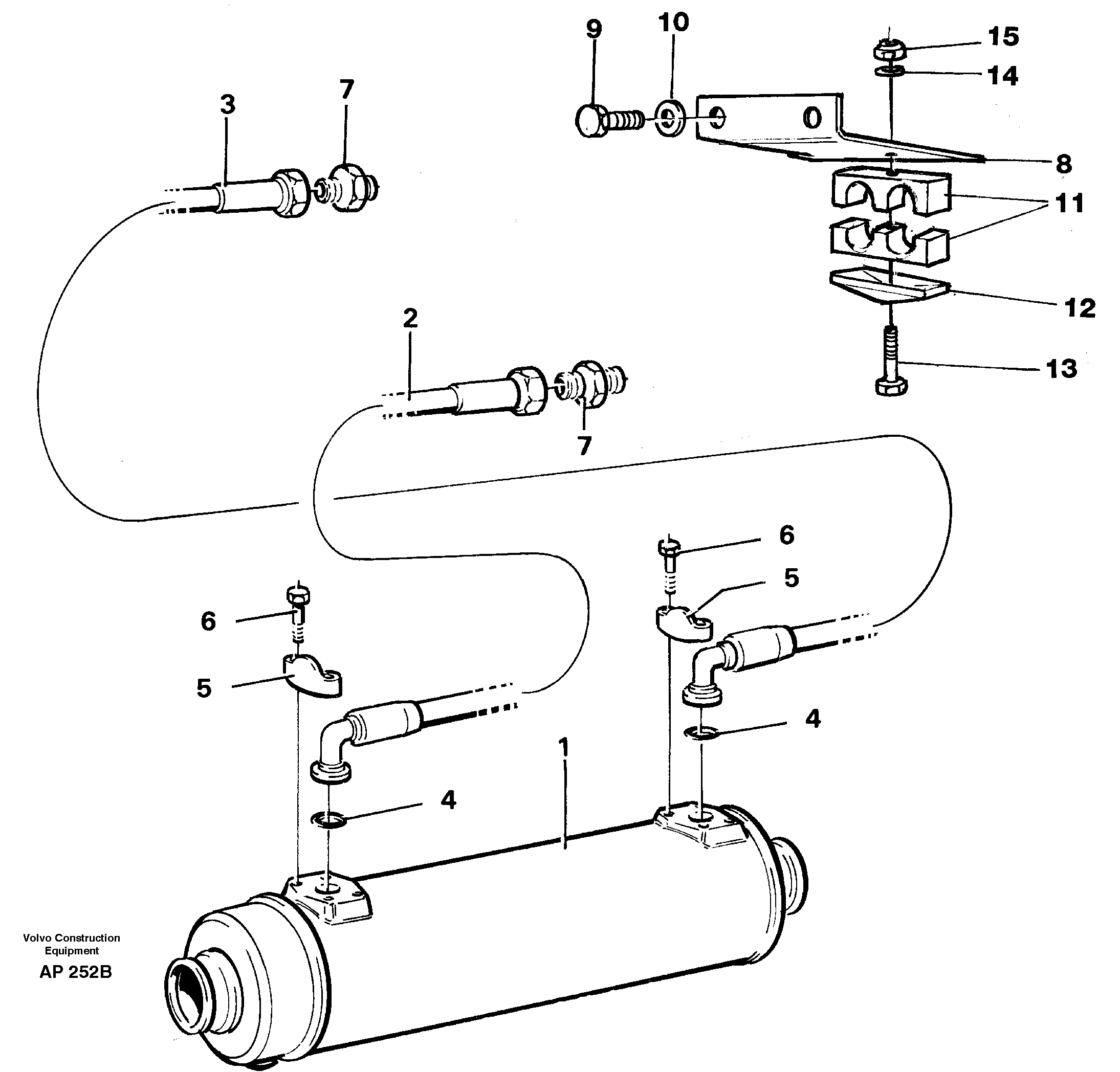 9
10
15
14
3
7
8
11
12
2
13
7
6
5
6
5
4
1
4
Volvo Construction Equipment
AP 252B