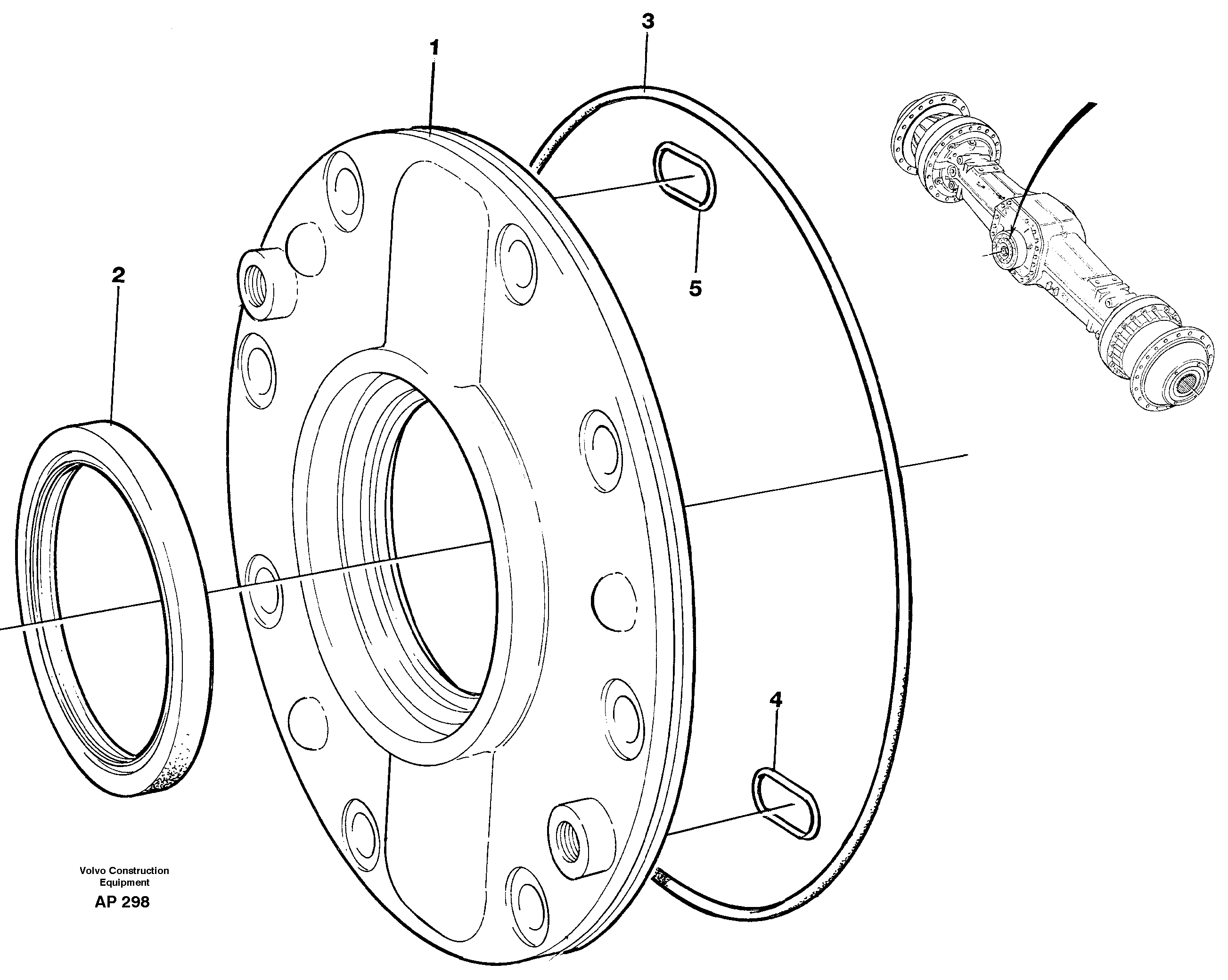 3
1
2
5
4
Volvo Construction Equipment
AP 298