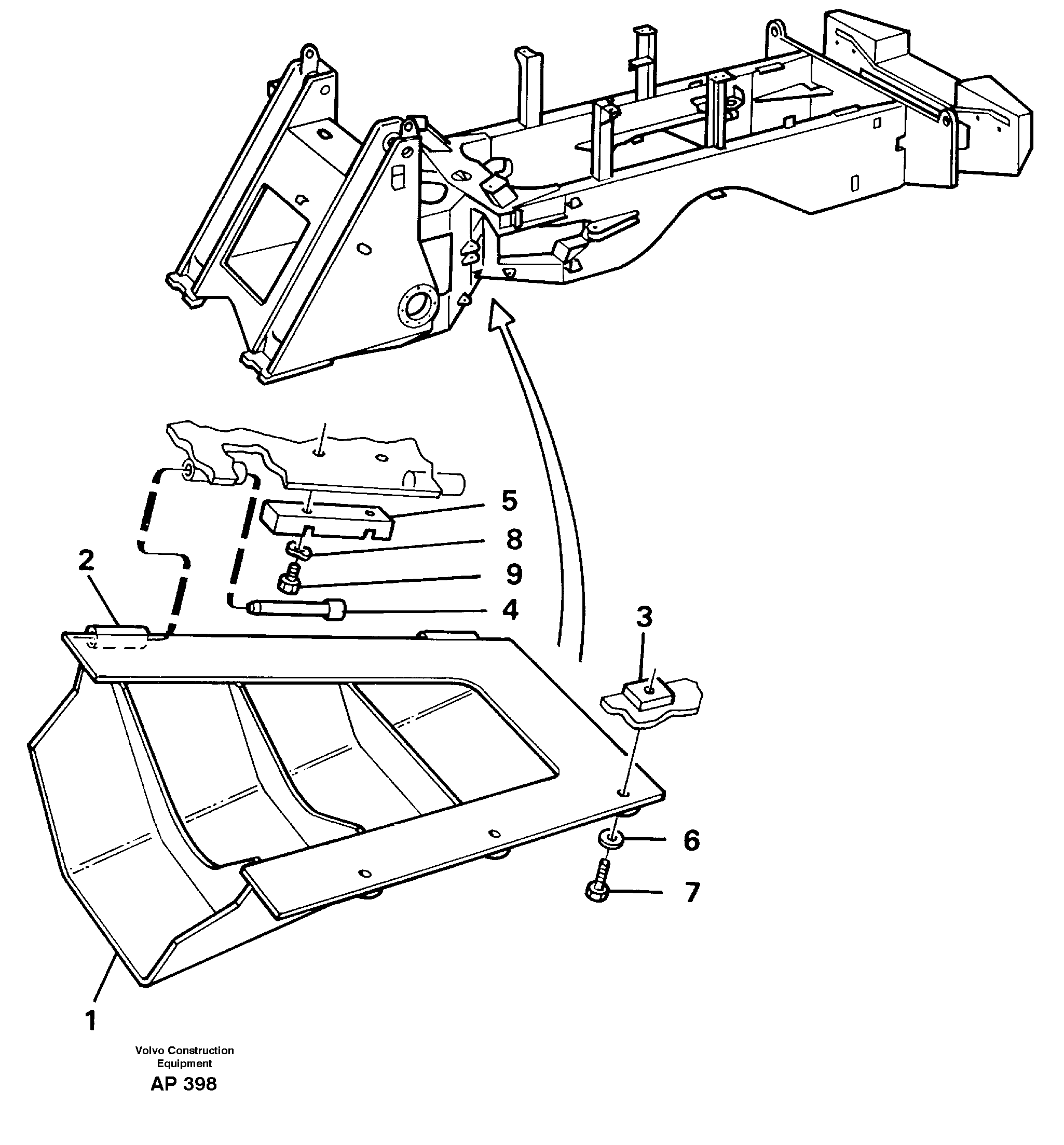 5
8
2
9
4
3
6
7
1
Volvo Construction Equipment
AP 398