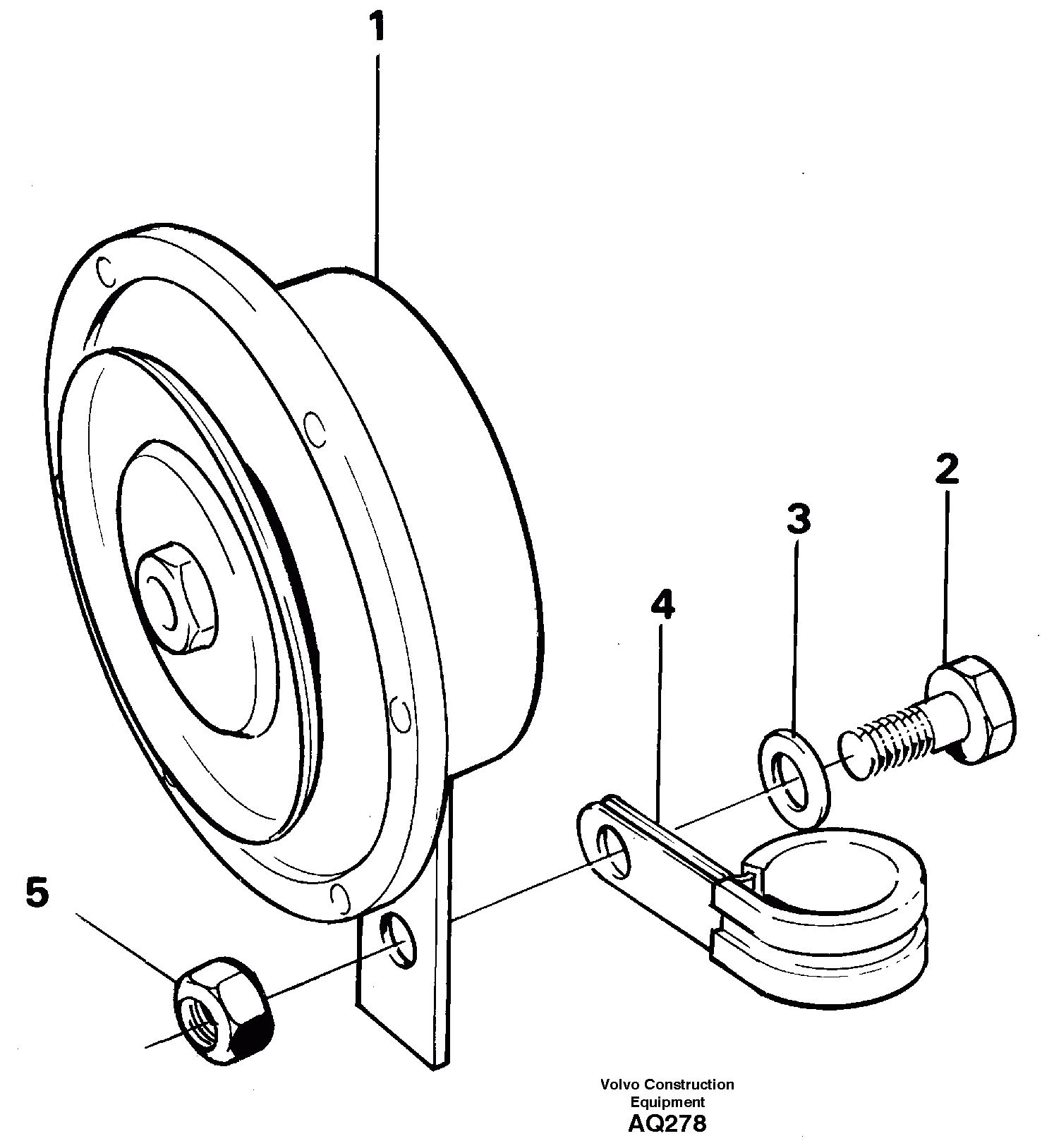 1

2

3

4

5

Volvo Construction Equipment
AQ278