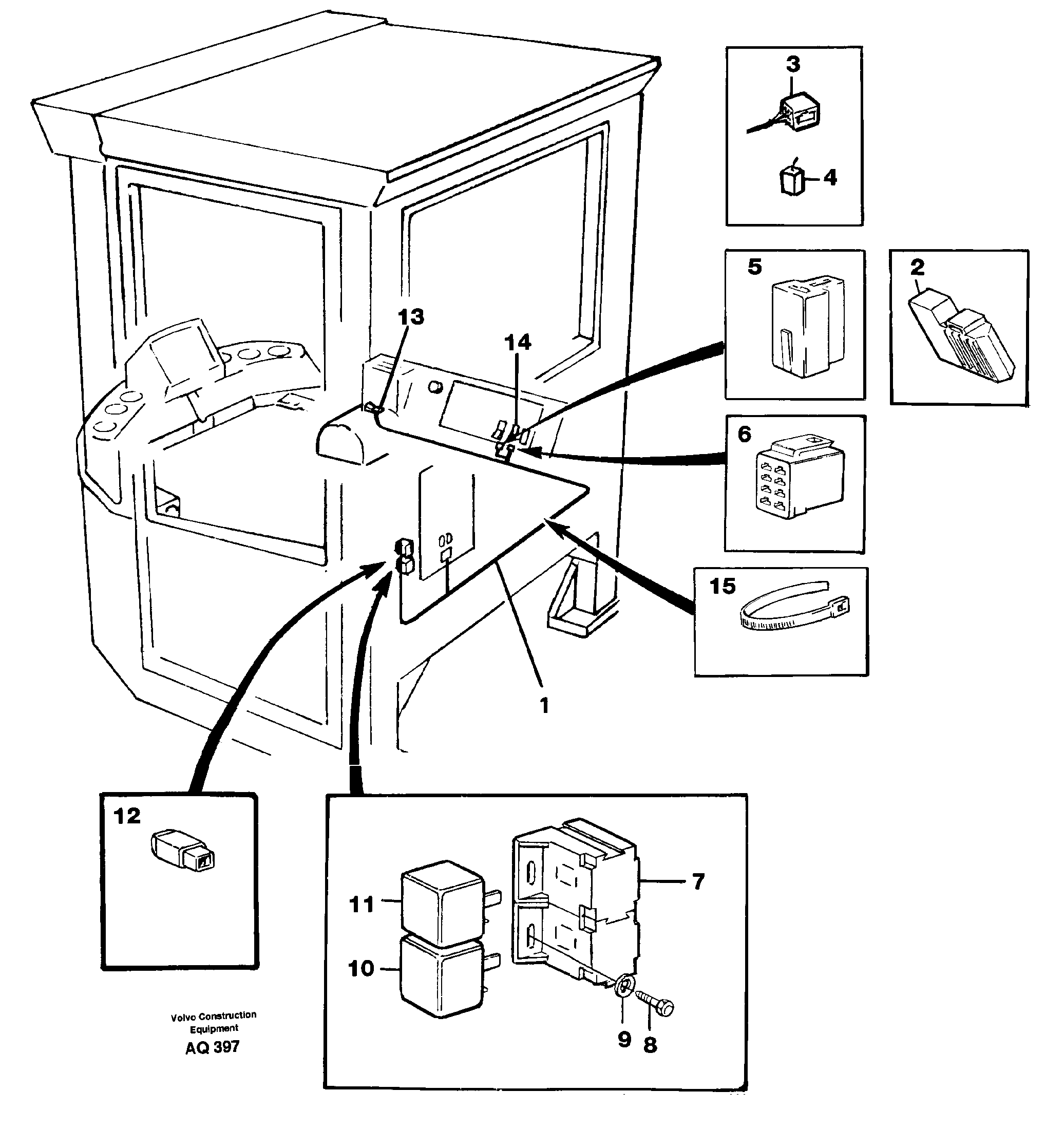 3

4

5

2

13

14

6

15

1

12

7

11

10

9

8

Volvo Construction Equipment

AQ 397