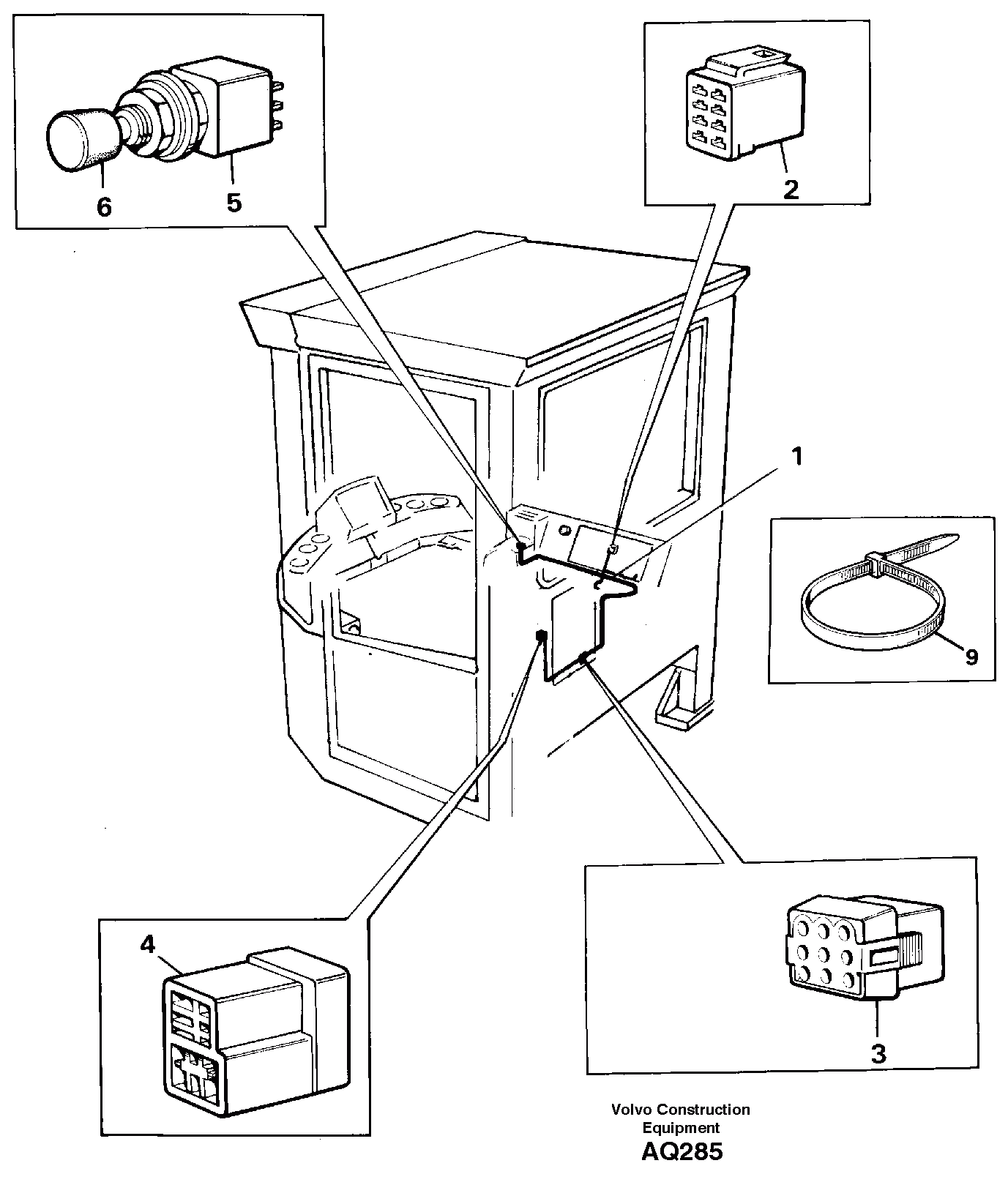 6
5
2
1
9
4
3
Volvo Construction Equipment
AQ285