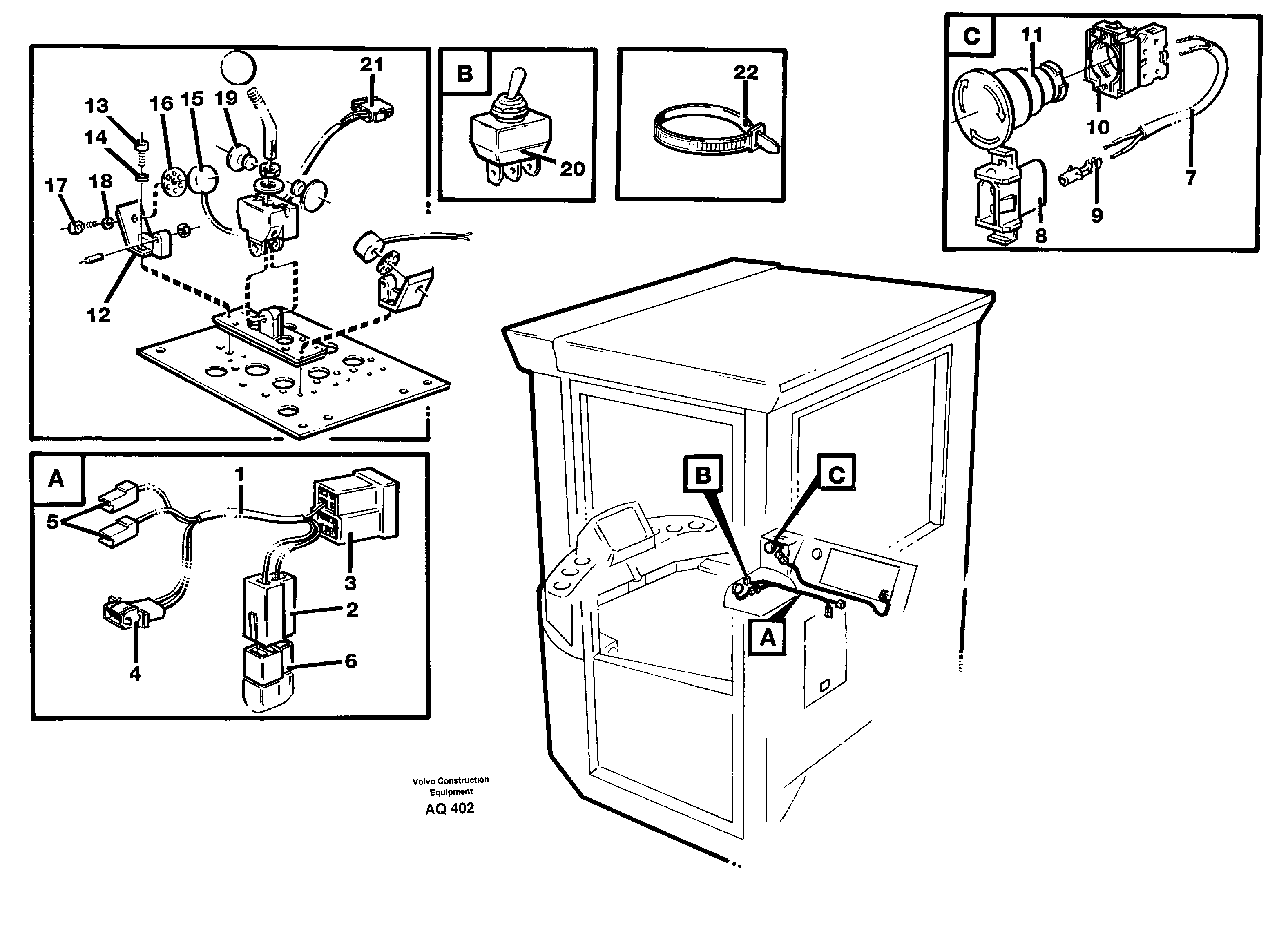 21
13
16
15
19
14
17
18
12

B
20

22

C
11
10
7
9
8

A
1
5
3
2
4
6

B
C
A

Volvo Construction Equipment
AQ 402