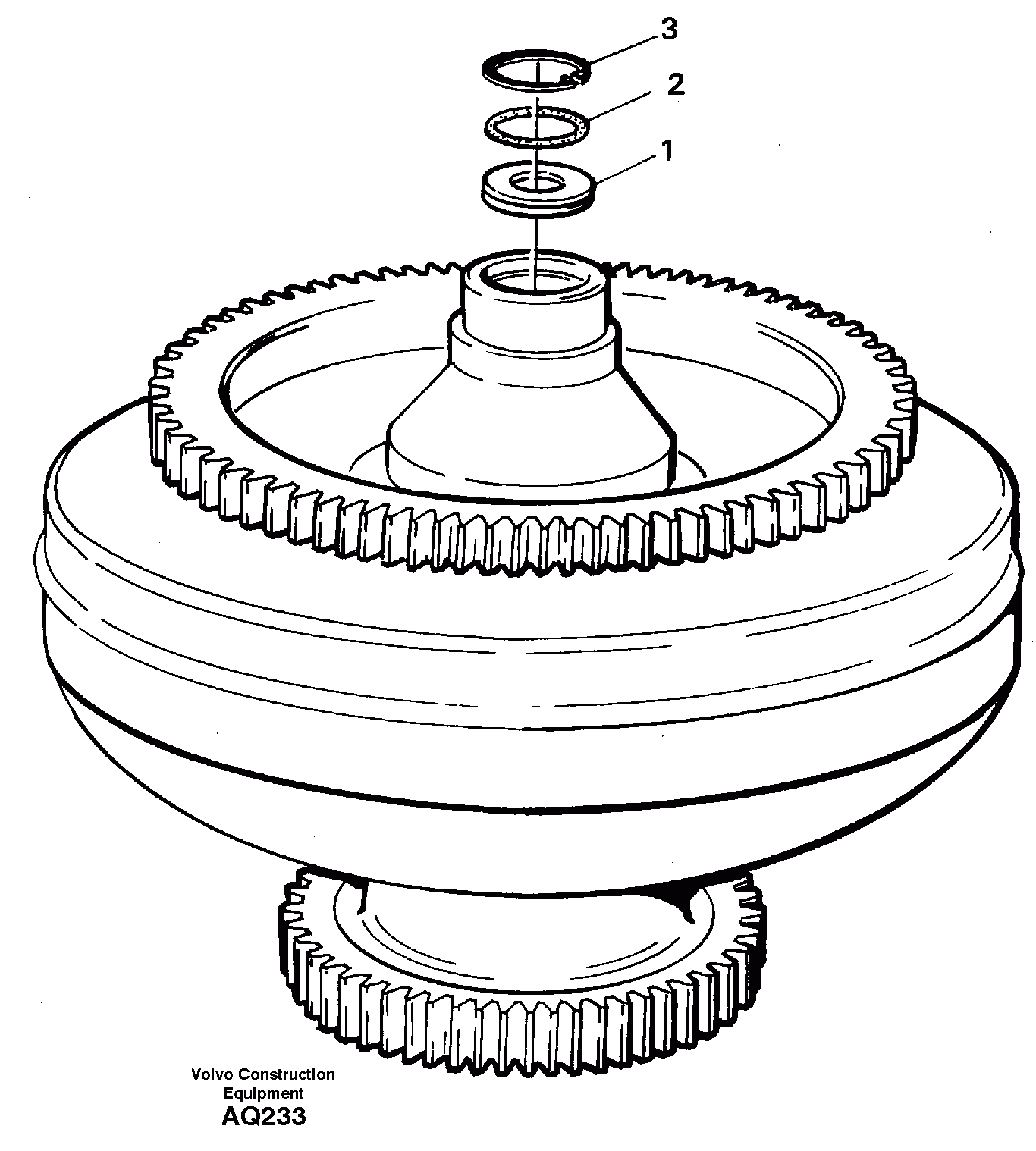 3
2
1

Volvo Construction Equipment
AQ233