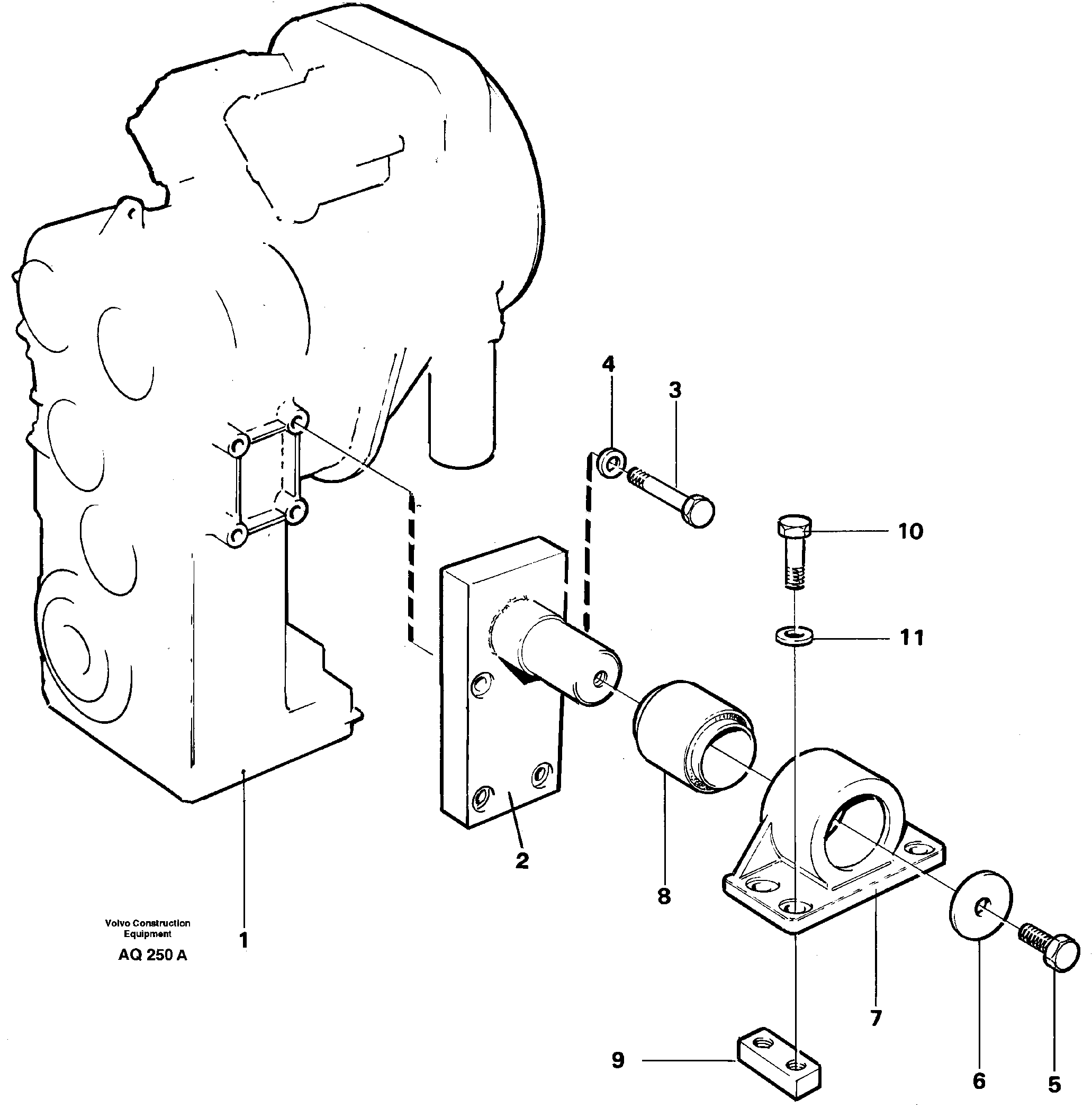 4
3
10
11
2
8
Volvo Construction Equipment
AQ 250 A
1
7
9
6
5