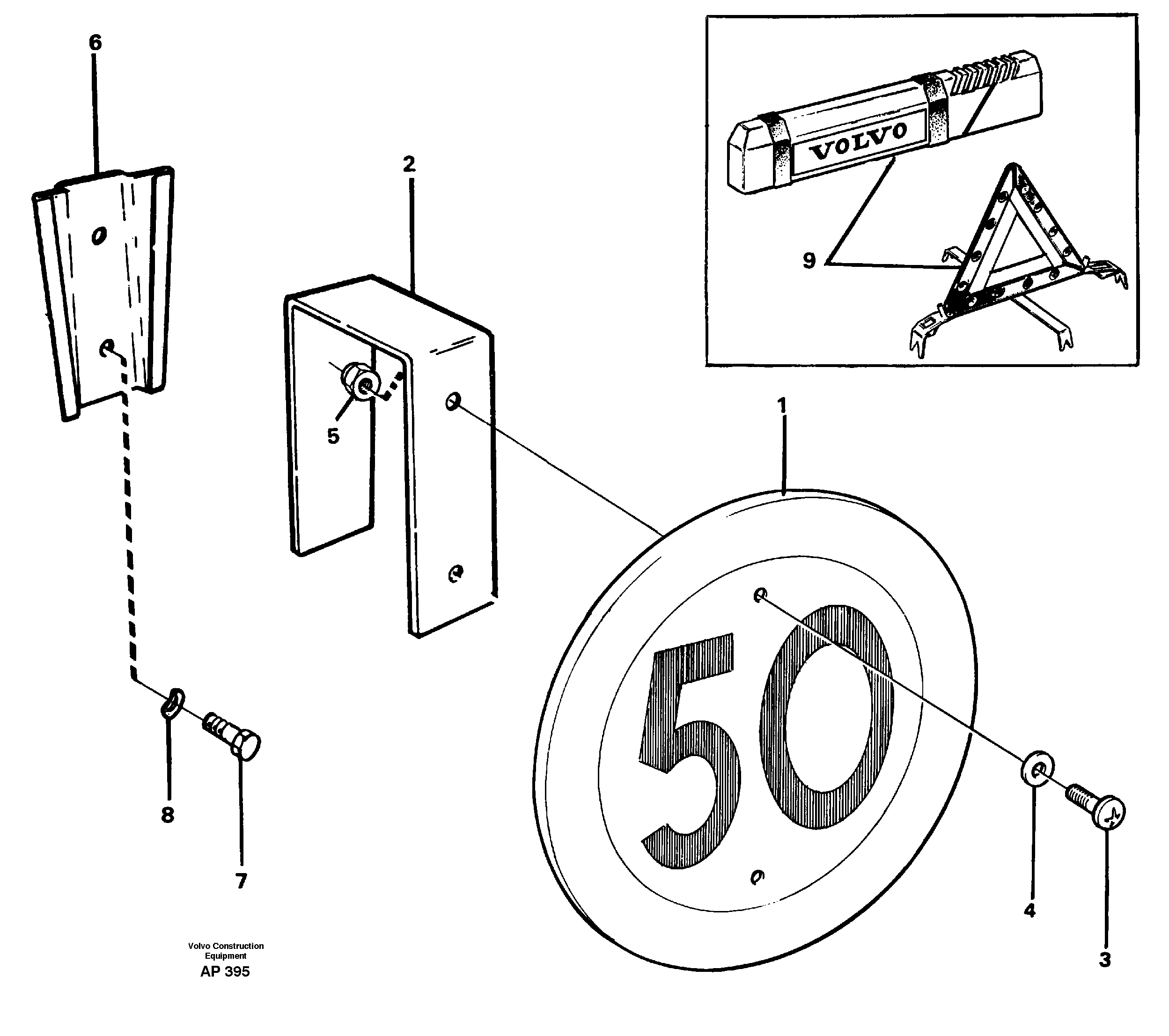 6

2

VOLVO

9

5

1

50

8

7

4

3

Volvo Construction Equipment
AP 395