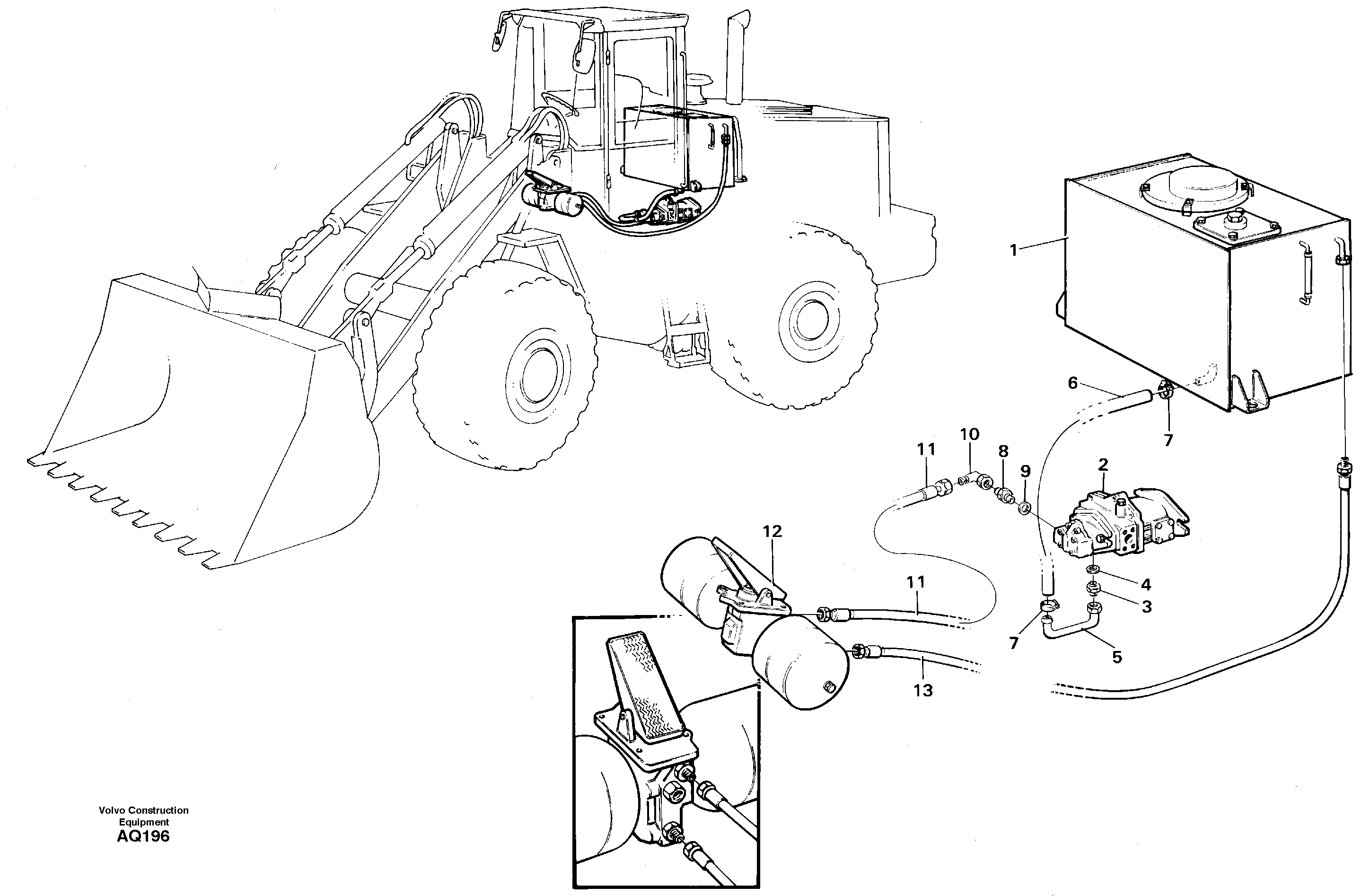 1

6

7

11

10

8

9

2

12

11

4

3

7

5

13

Volvo Construction Equipment
AQ196