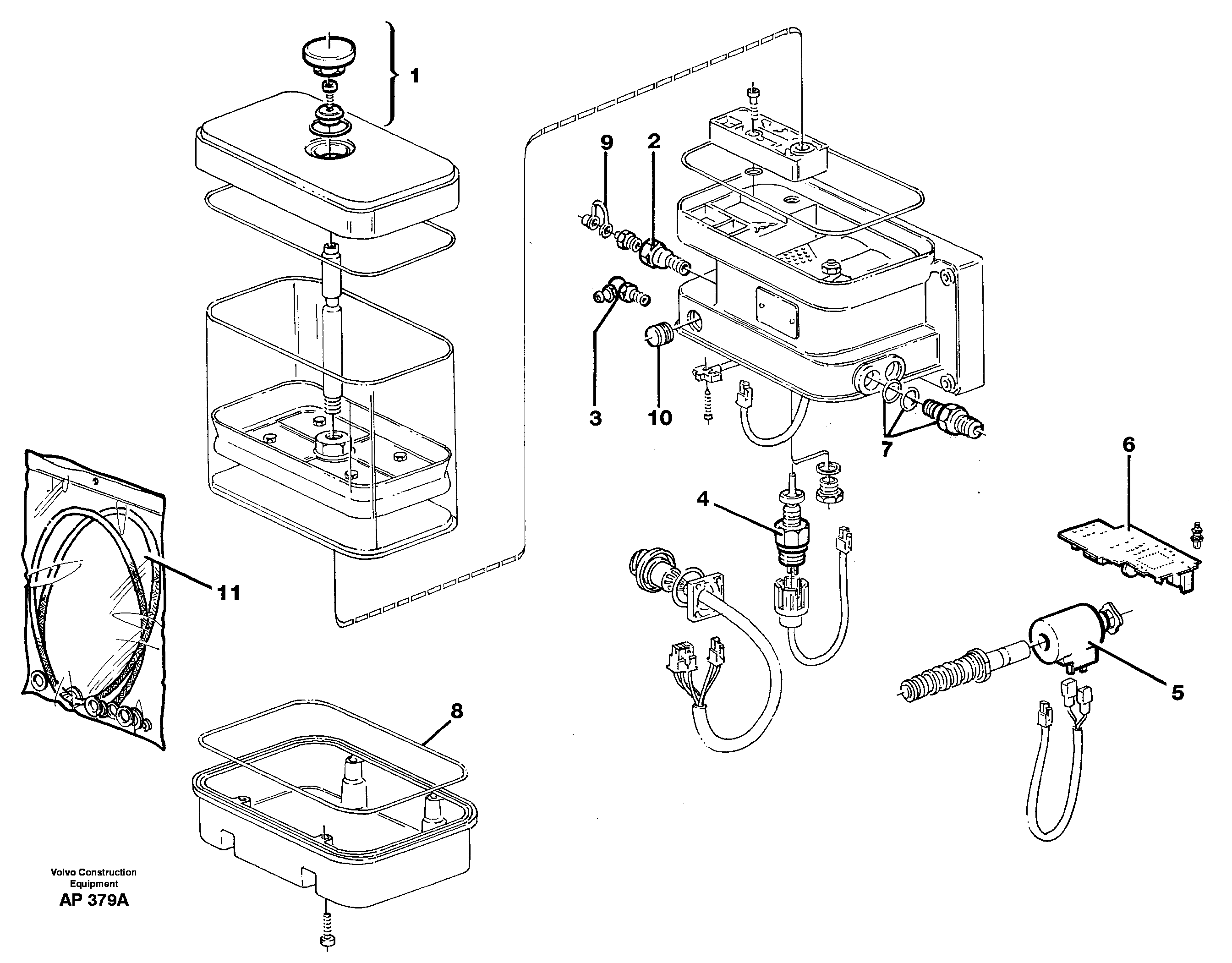 1
9
2
3
10
7
6
4
11
5
8
Volvo Construction Equipment
AP 379A