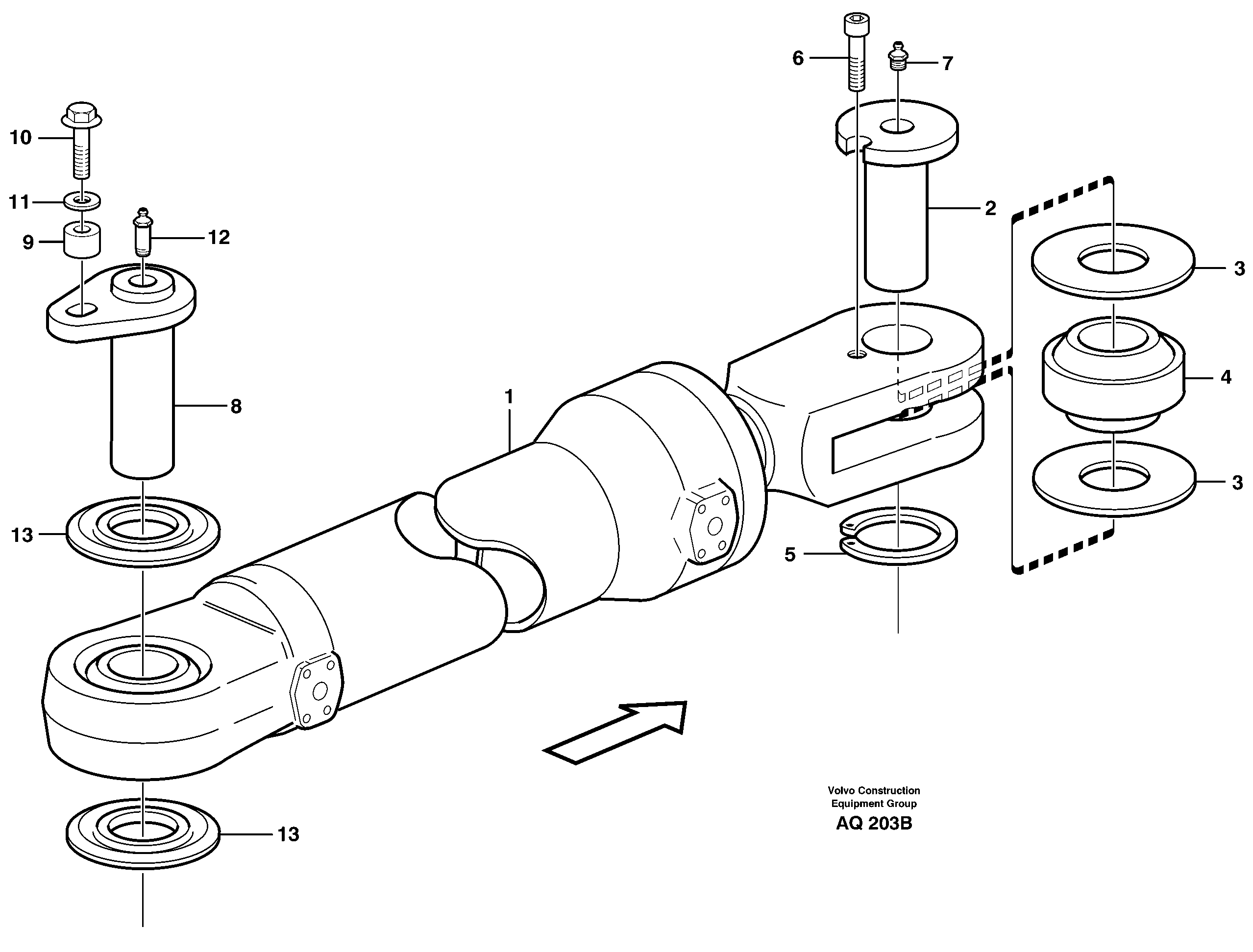 6
7
10
11
9
12
2
3
4
3
8
1
13
5
13
Volvo Construction Equipment Group
AQ 203B