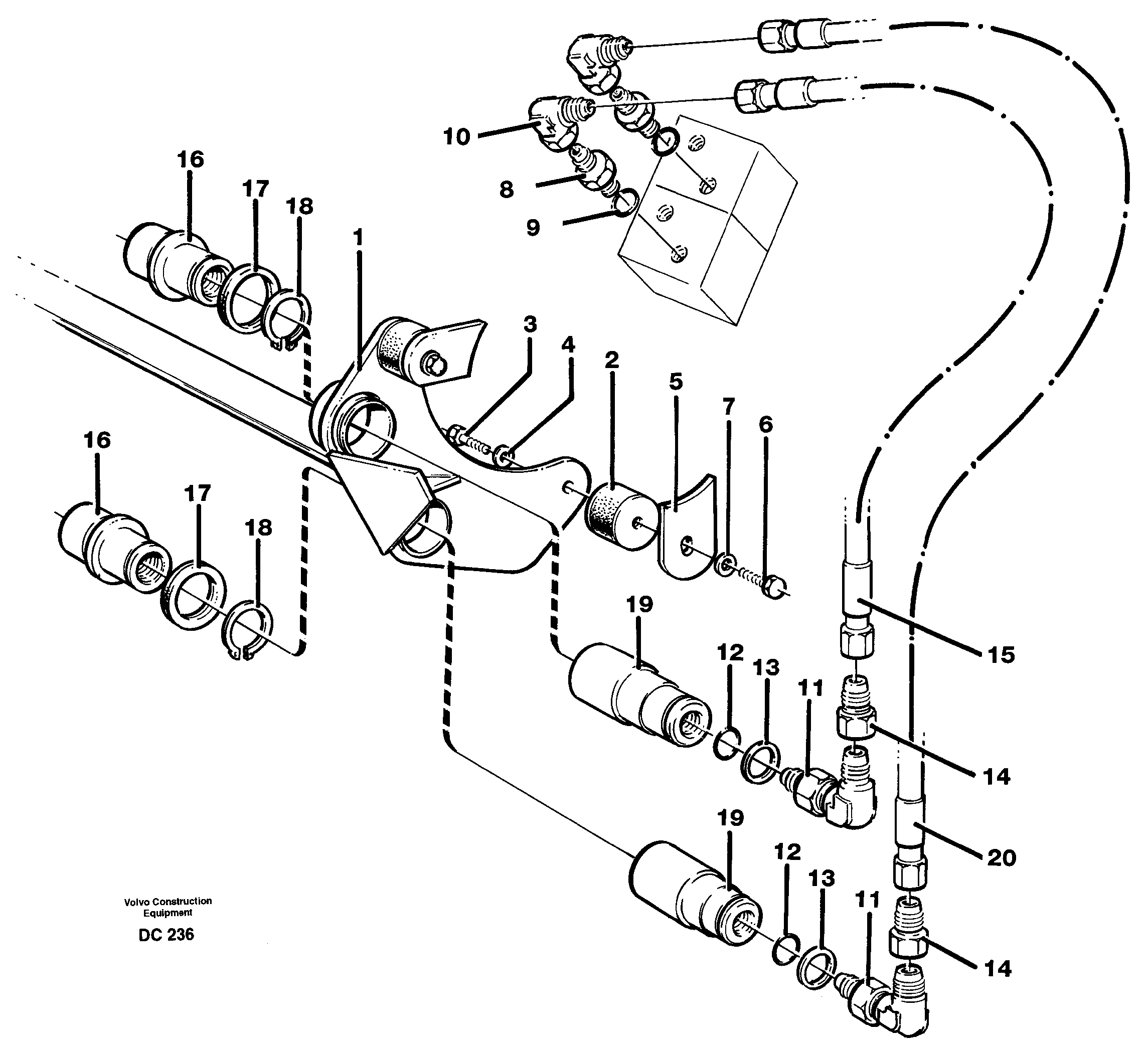 10
16
17
18
8
9
1
3
4
2
5
7
6
16
17
18
19
12
13
11
15
14
19
12
13
11
20
14
Volvo Construction Equipment
DC 236