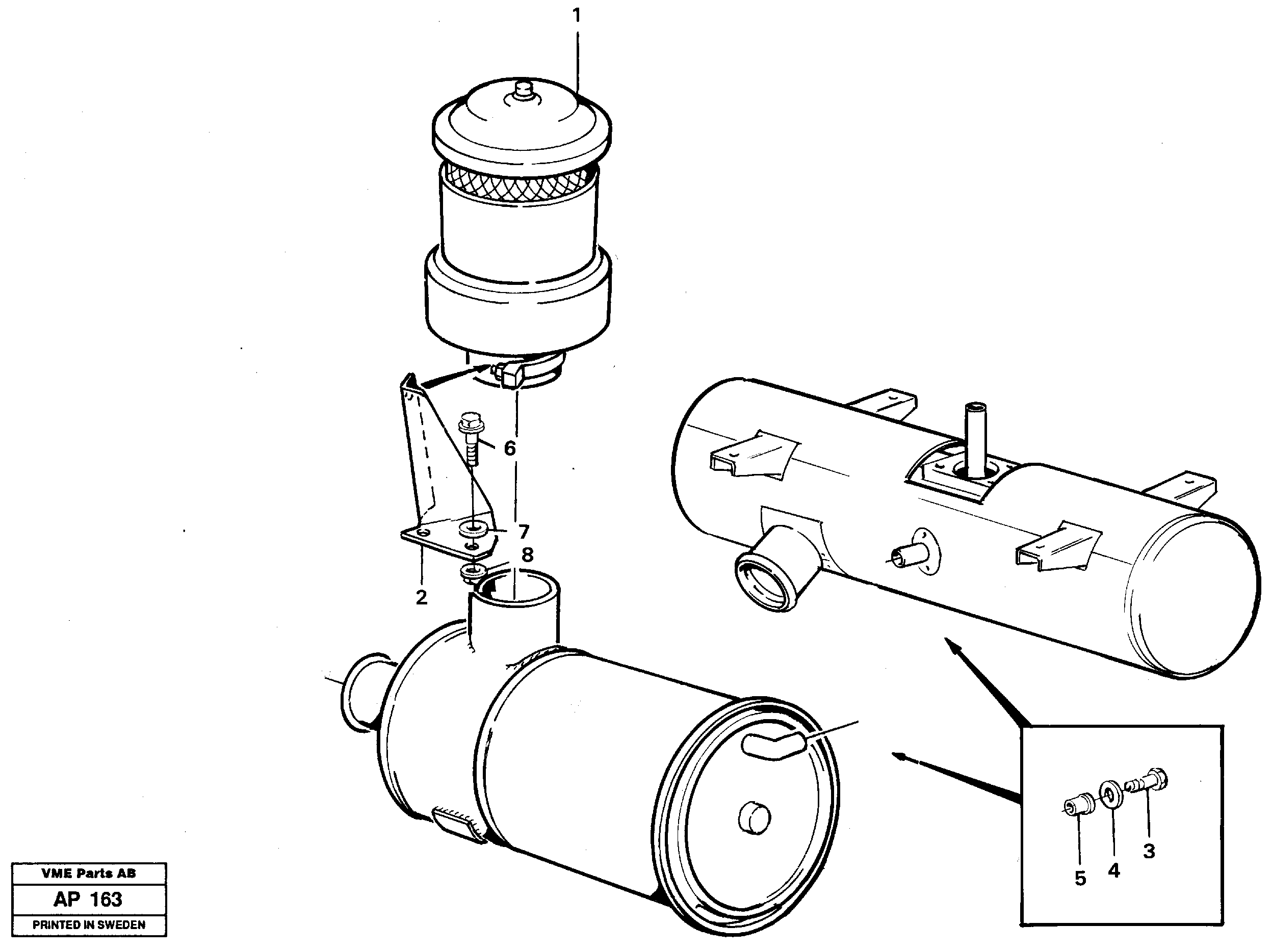 1

6

7

8

2

3

4

5

VME Parts AB

AP 163

PRINTED IN SWEDEN