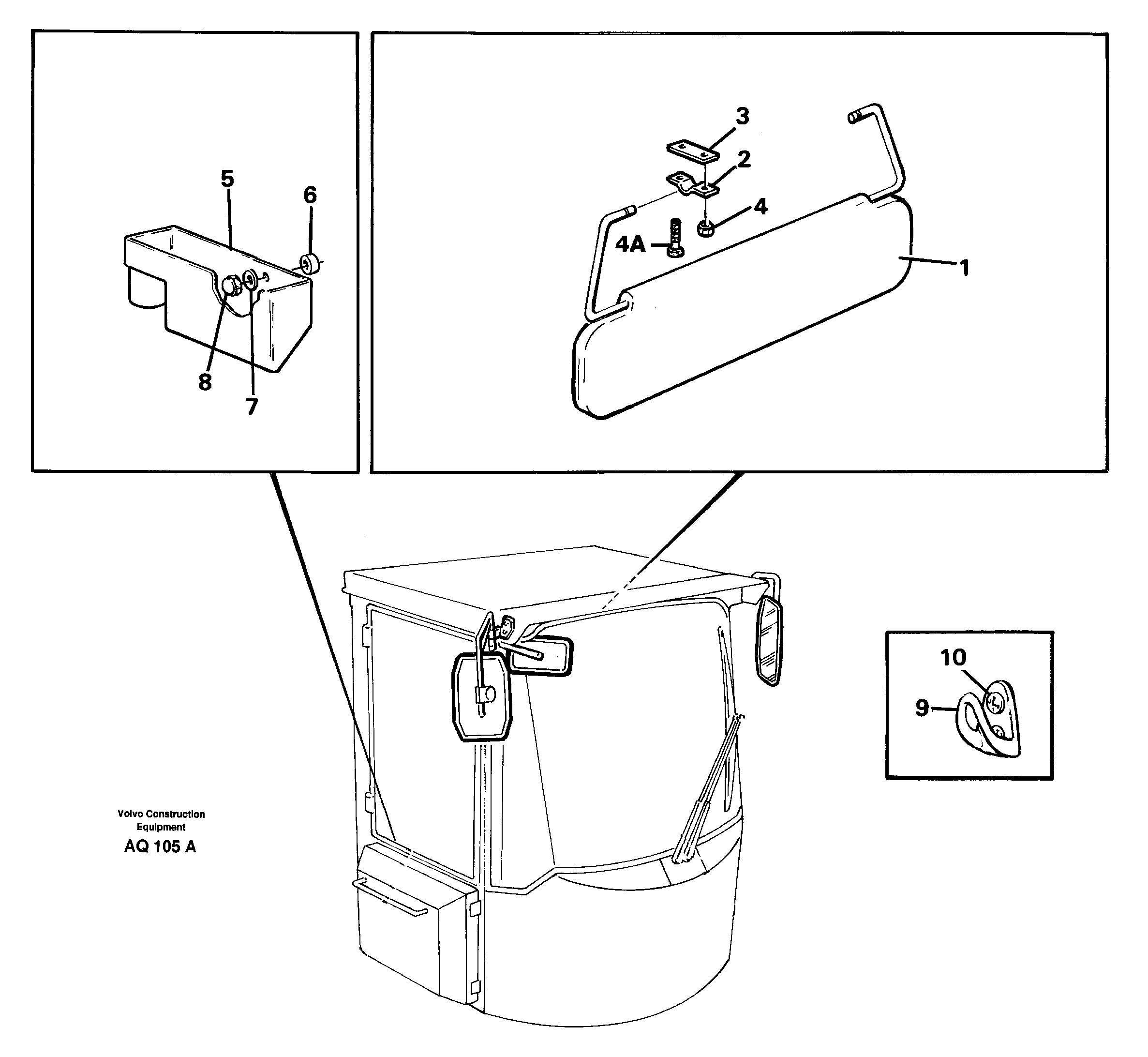 5
6
8
7
3
2
4
4A
1
10
9
Volvo Construction Equipment
AQ 105 A