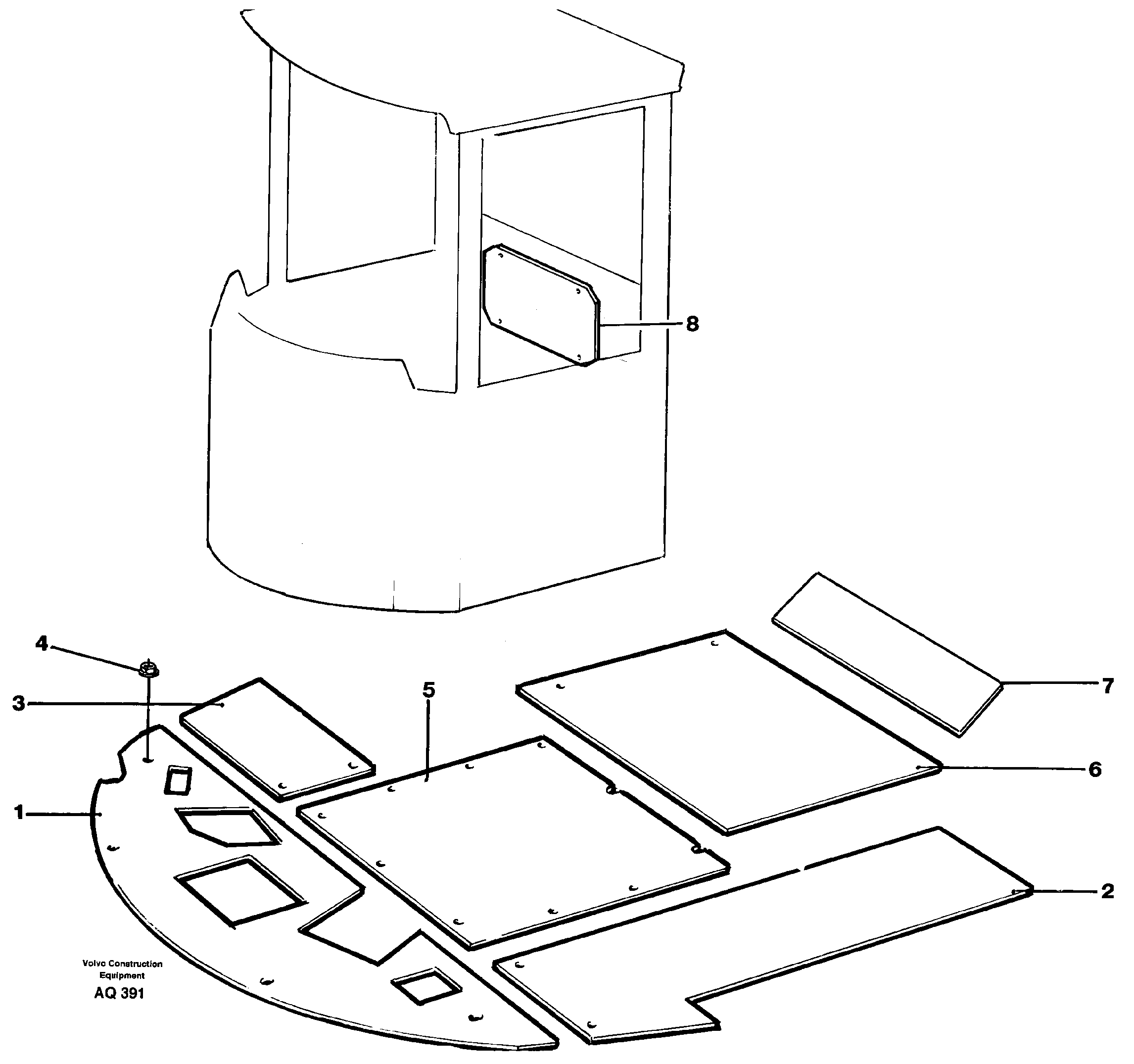 8

4

3

5

7

6

1

2

Volvo Construction Equipment
AQ 391