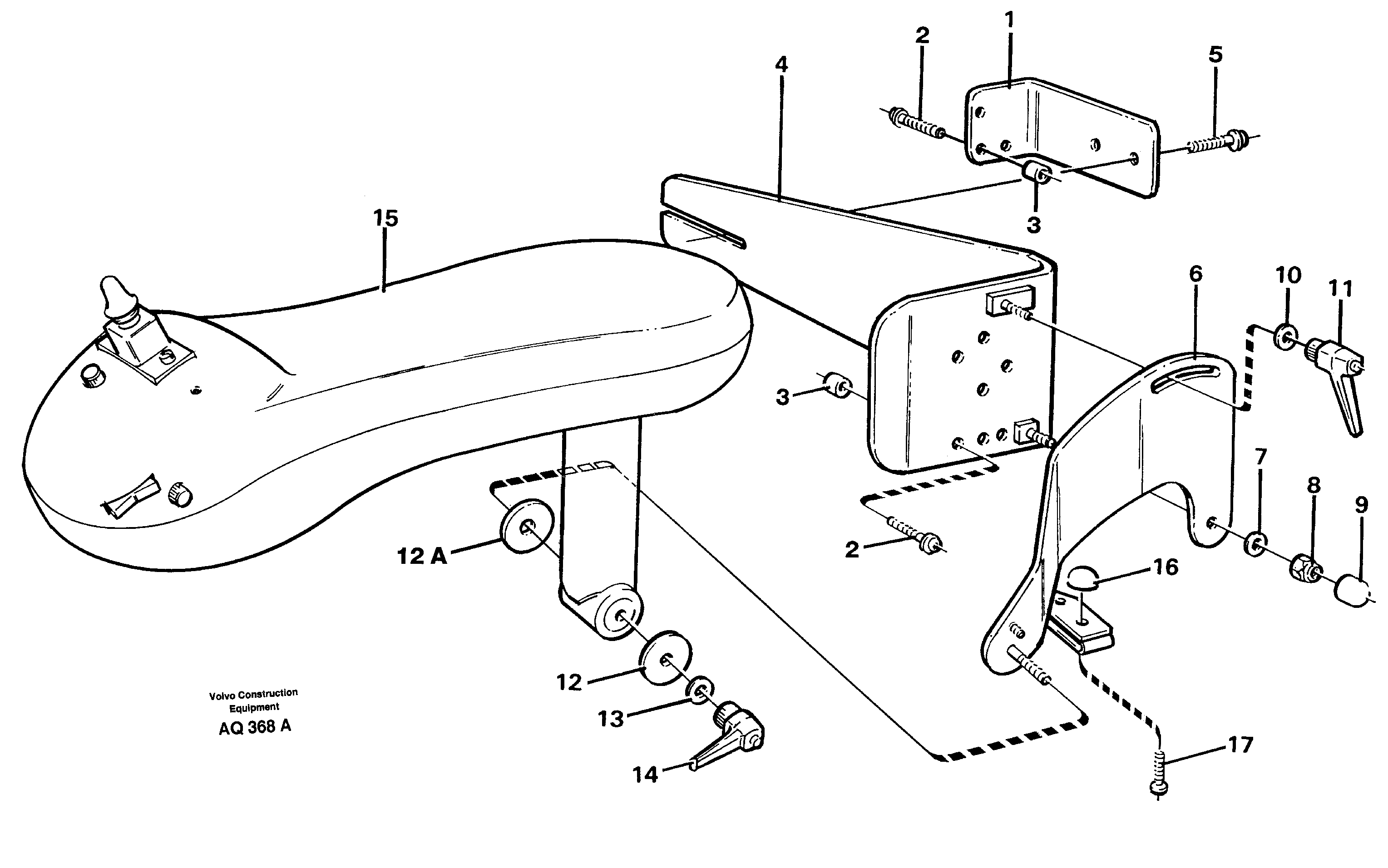 2
1
5
4
3
15
6
10
11
3
7
8
9
12 A
2
16
12
13
14
17
Volvo Construction Equipment
AQ 368 A