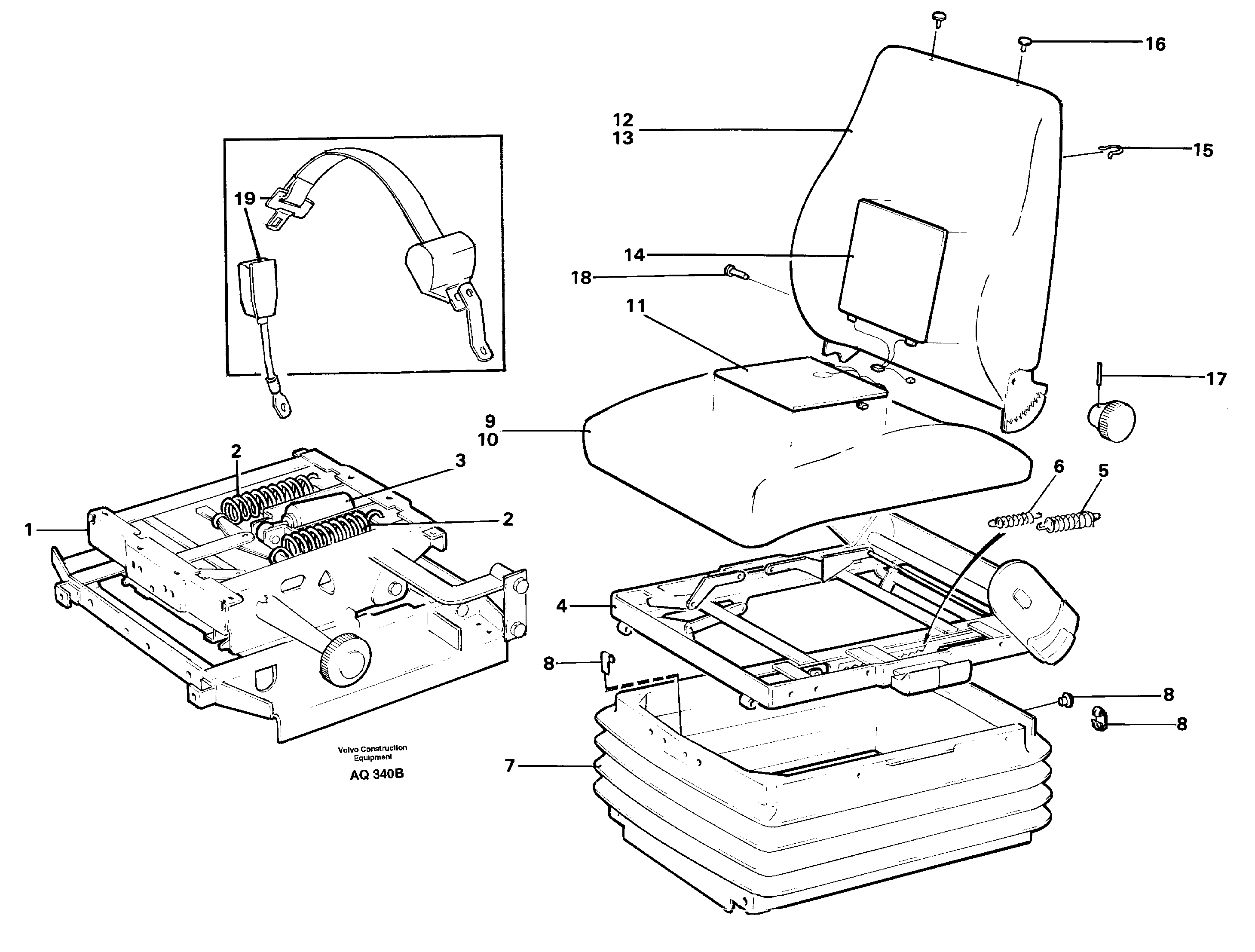 16

12
13

15

19

14

18

11

17

9
10

2

3

6

5

1

2

4

8

8

8

7

Volvo Construction
Equipment

AQ 340B