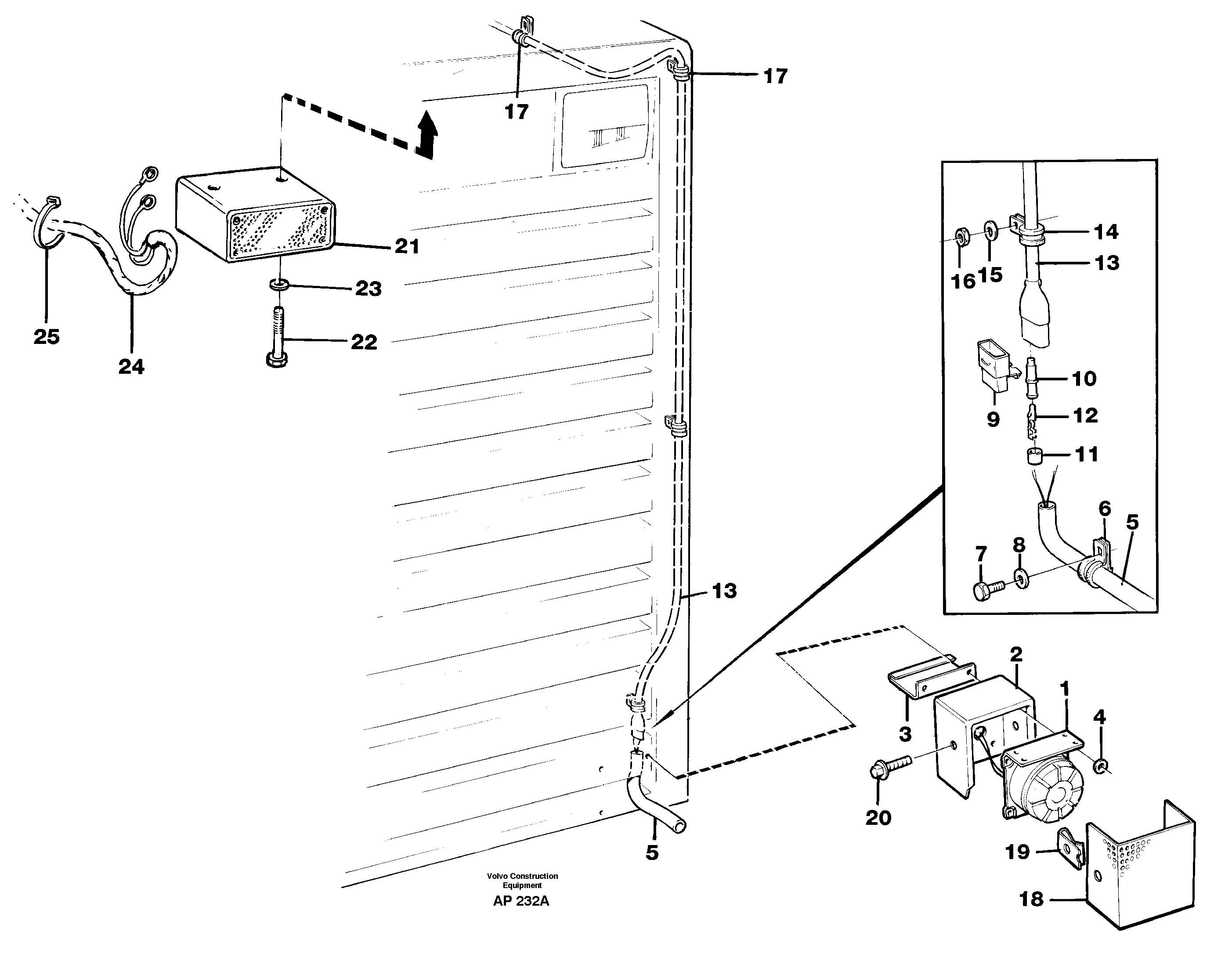 17
17
21
23
22
25
24
14
13
16 15
10
9
12
11
6
5
7
8
13
2
1
3
4
20
5
19
18
Volvo Construction Equipment
AP 232A