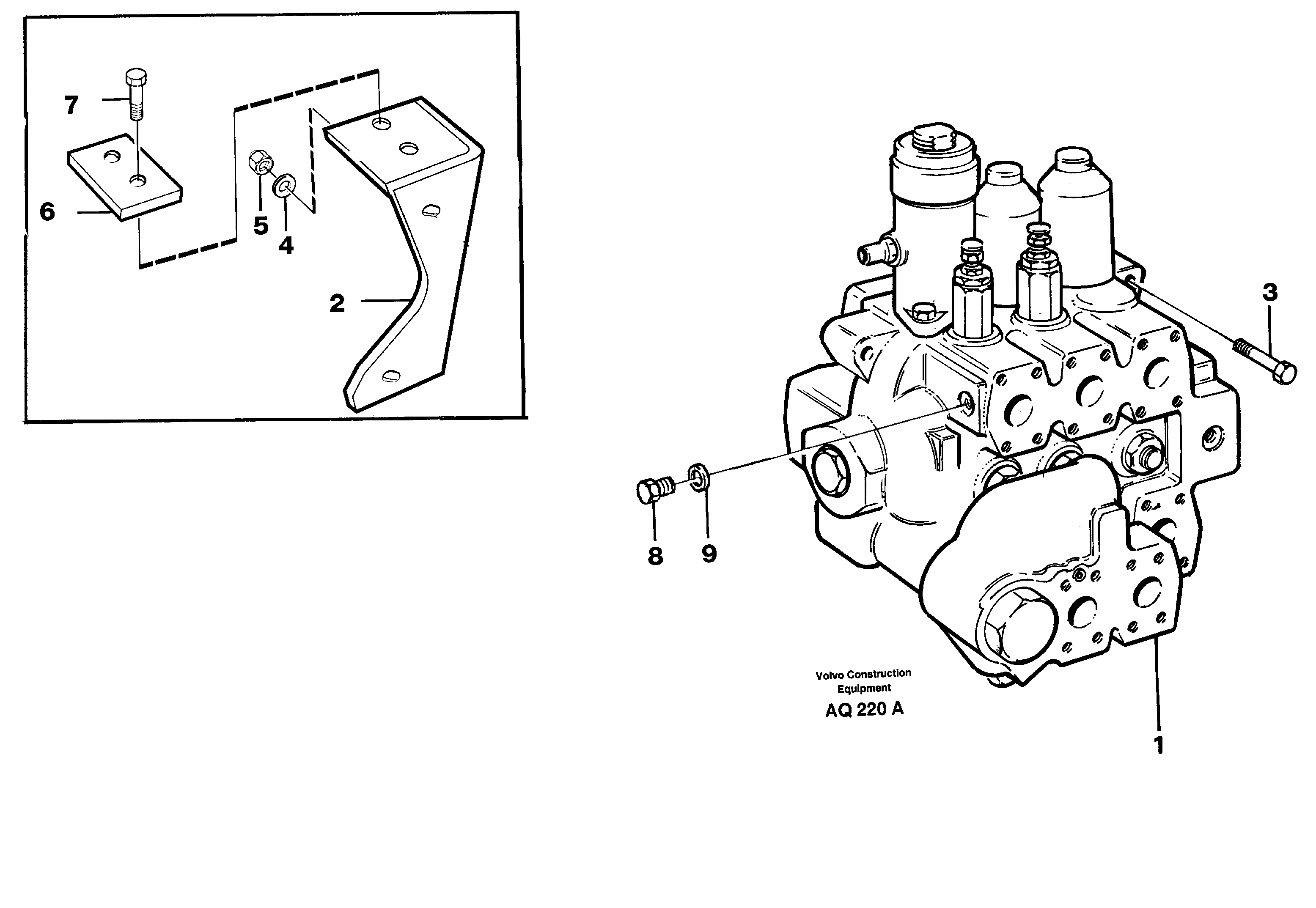 7

6

5

4

2

3

8

9

Volvo Construction Equipment

AQ 220 A

1