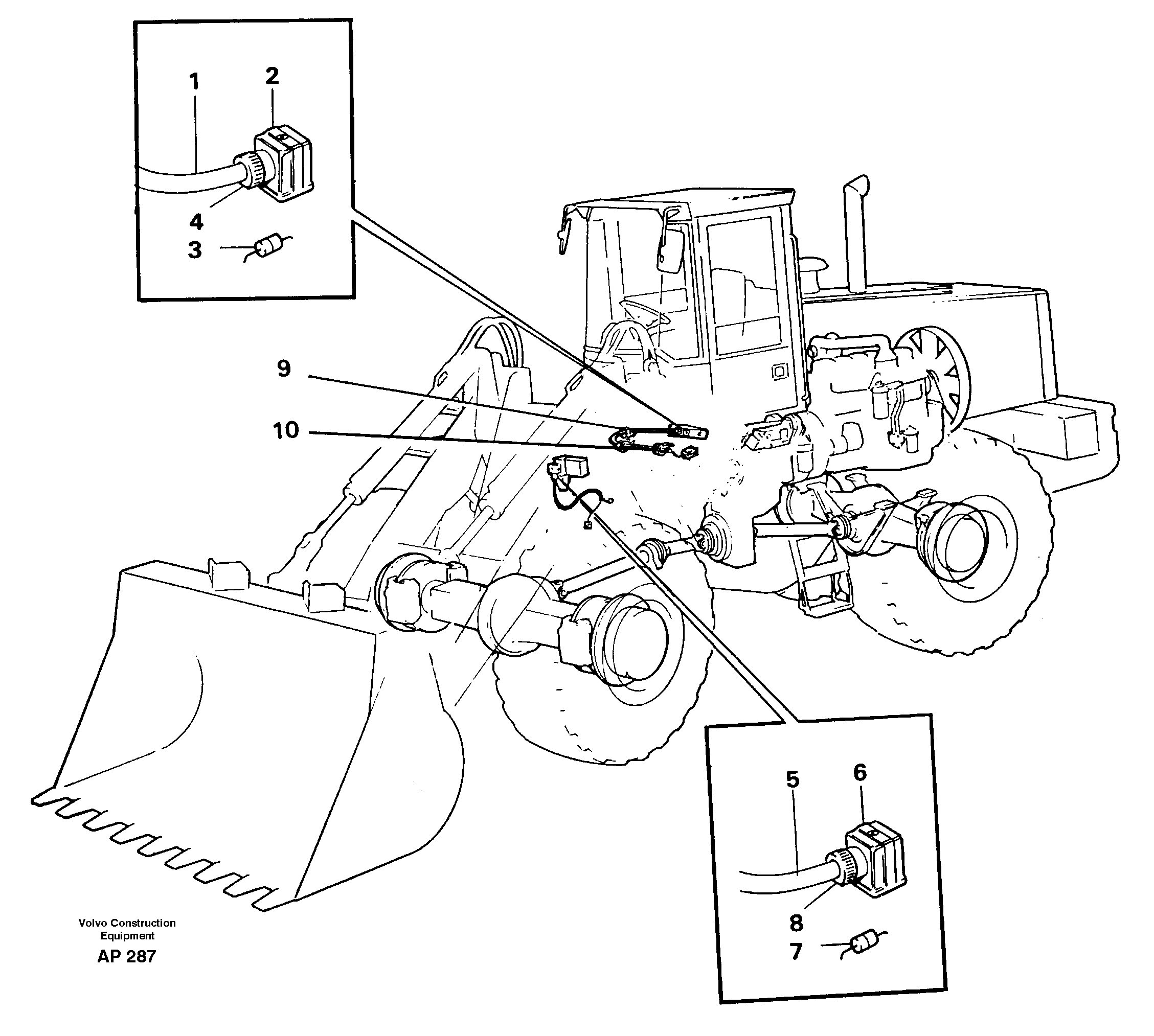 1
2
4
3
9
10
5
6
8
7
Volvo Construction Equipment
AP 287