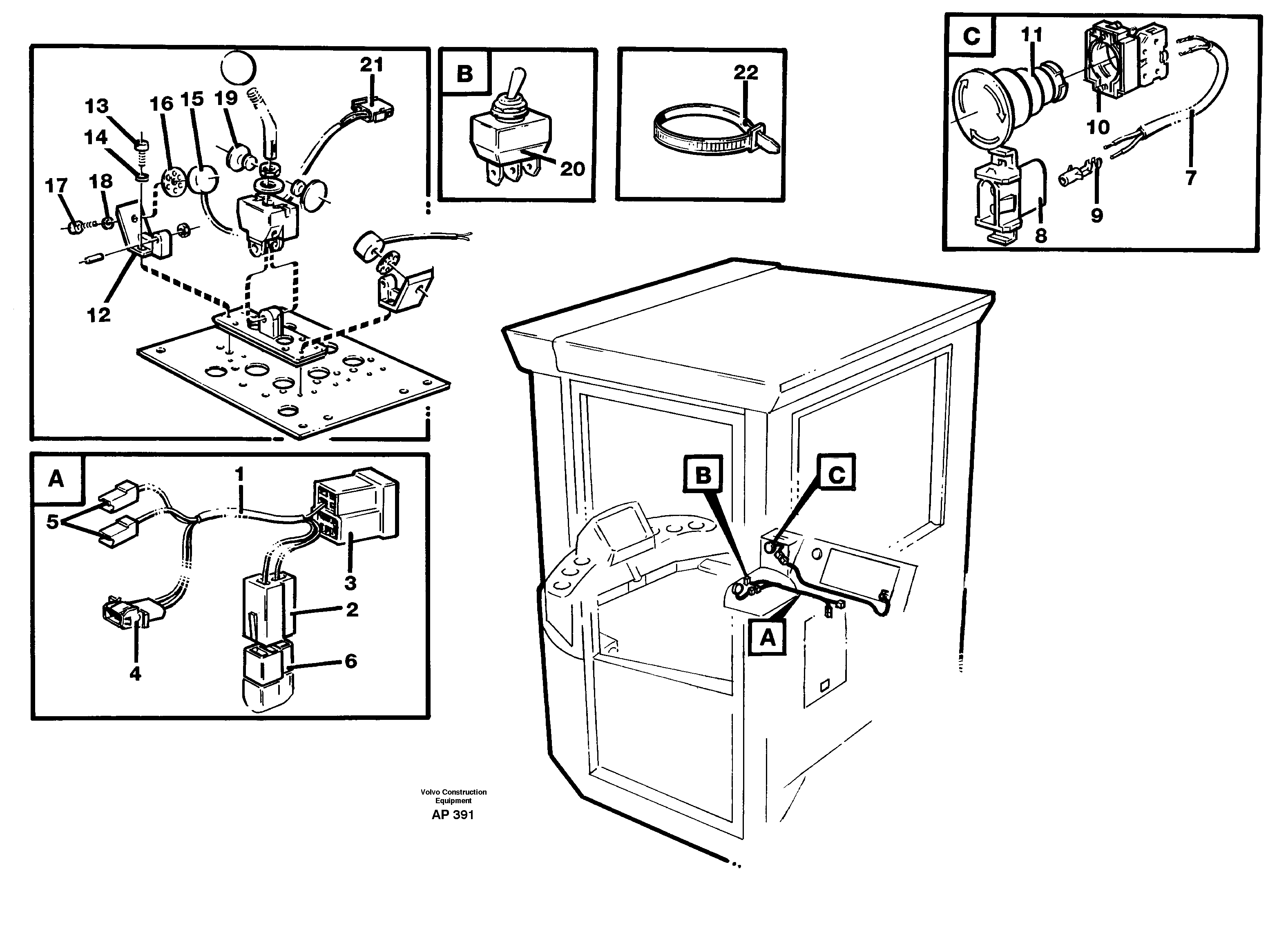 21
13
16
15
19
14
17
18
12

B
20

22

C
11
10
7
9
8

A
1
5
3
2
4
6

B
C
A

Volvo Construction Equipment
AP 391