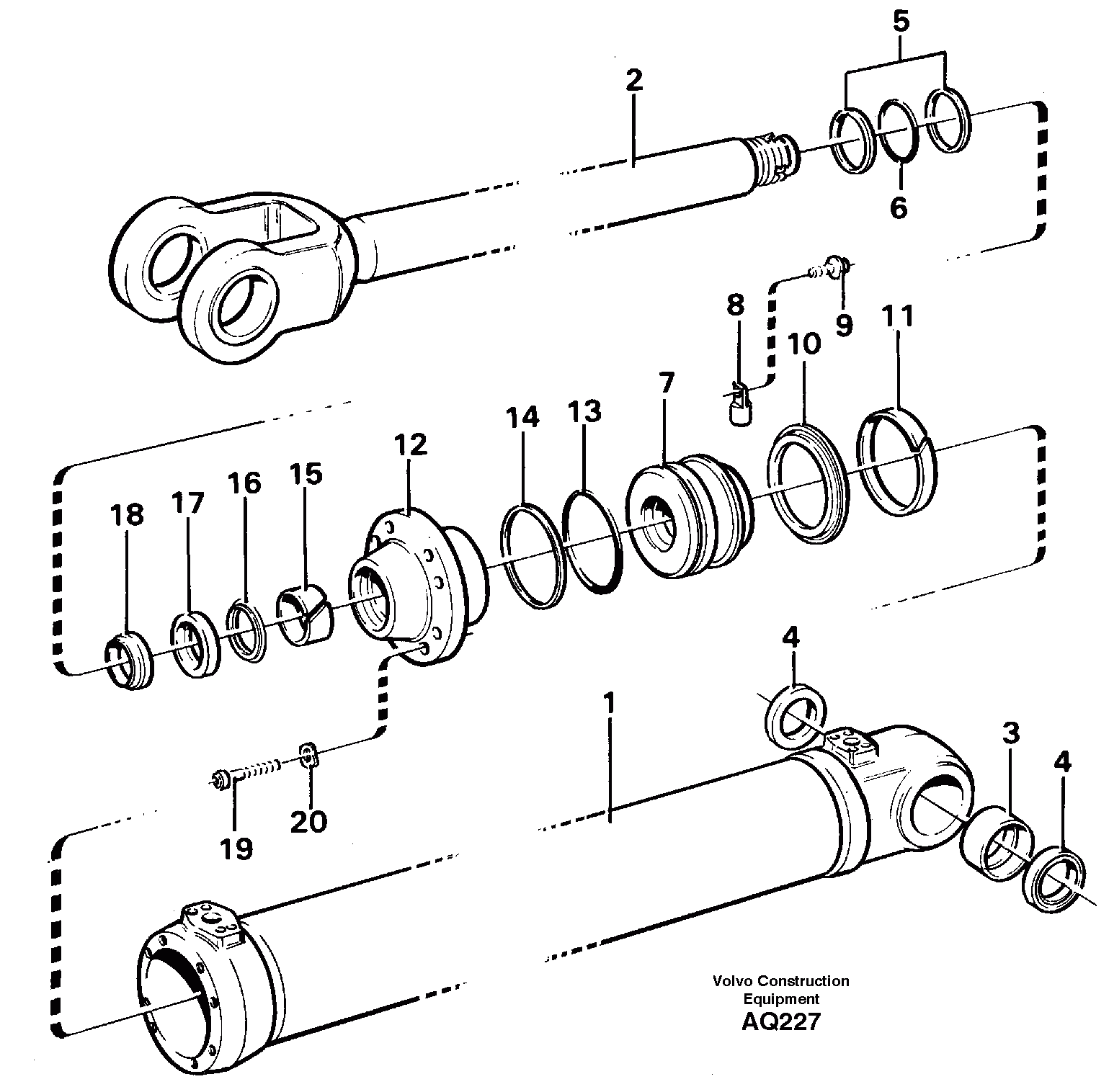 5
2
6
8
9
11
10
7
13
14
12
15
16
17
18
4
1
3
4
19
20
Volvo Construction Equipment
AQ227