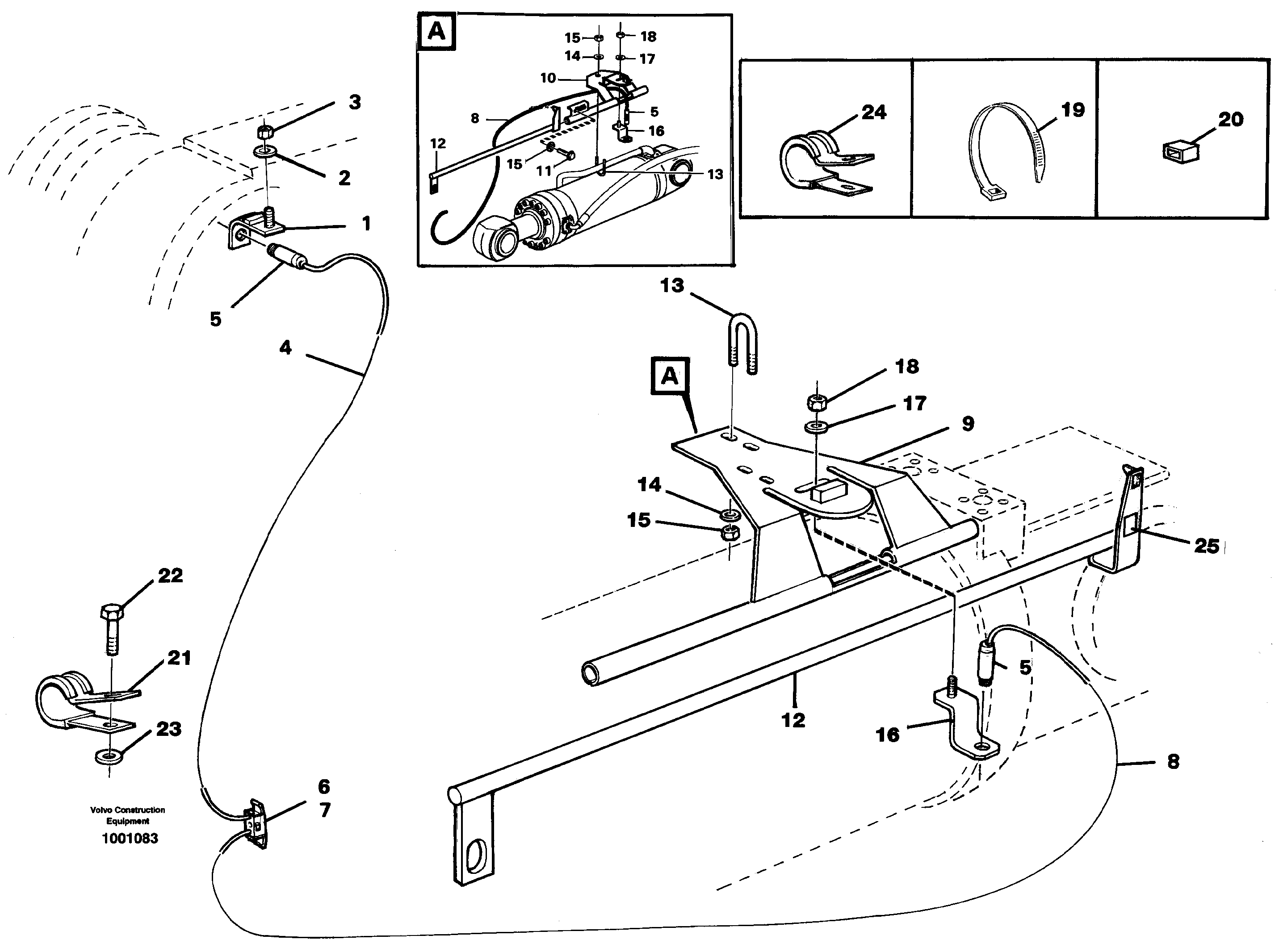 A
15
18
14
17
10
8
5
16
12
15
11
13
24
19
20
3
2
1
5
4
13
A
18
17
9
14
15
25
22
21
23
5
12
16
8
6
7
Volvo Construction Equipment
1001083