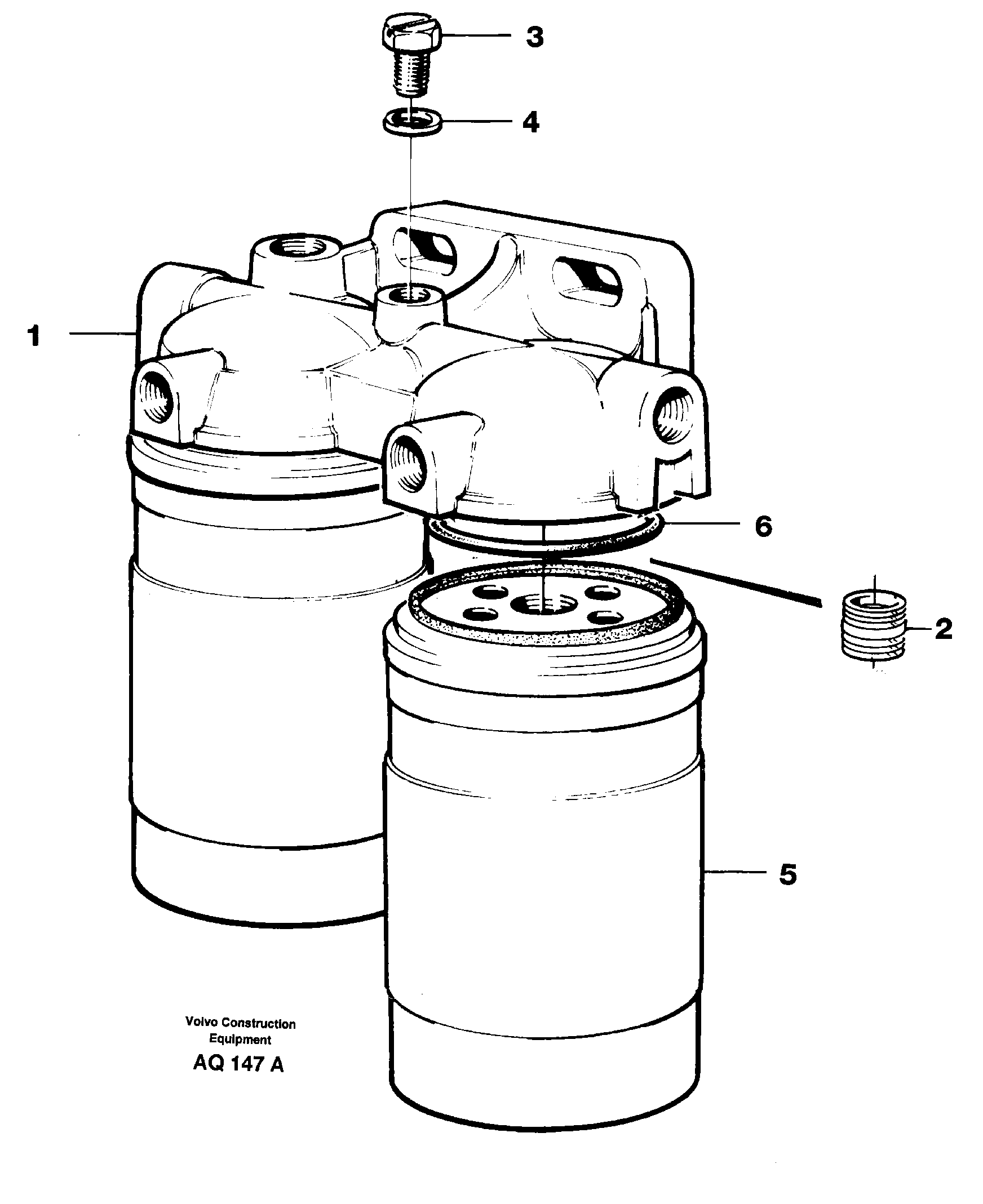 3

4

1

6

2

5

Volvo Construction Equipment

AQ 147 A