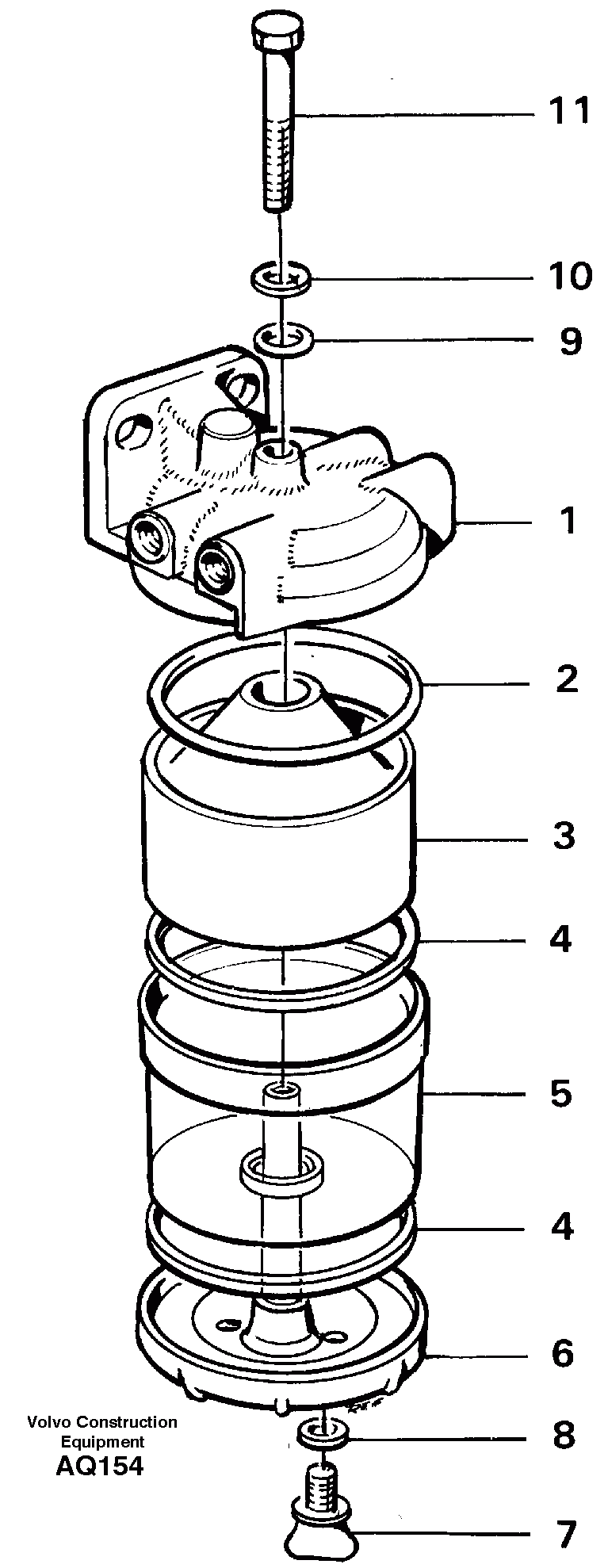 11

10

9

1

2

3

4

5

4

6

Volvo Construction Equipment
AQ154

8

7