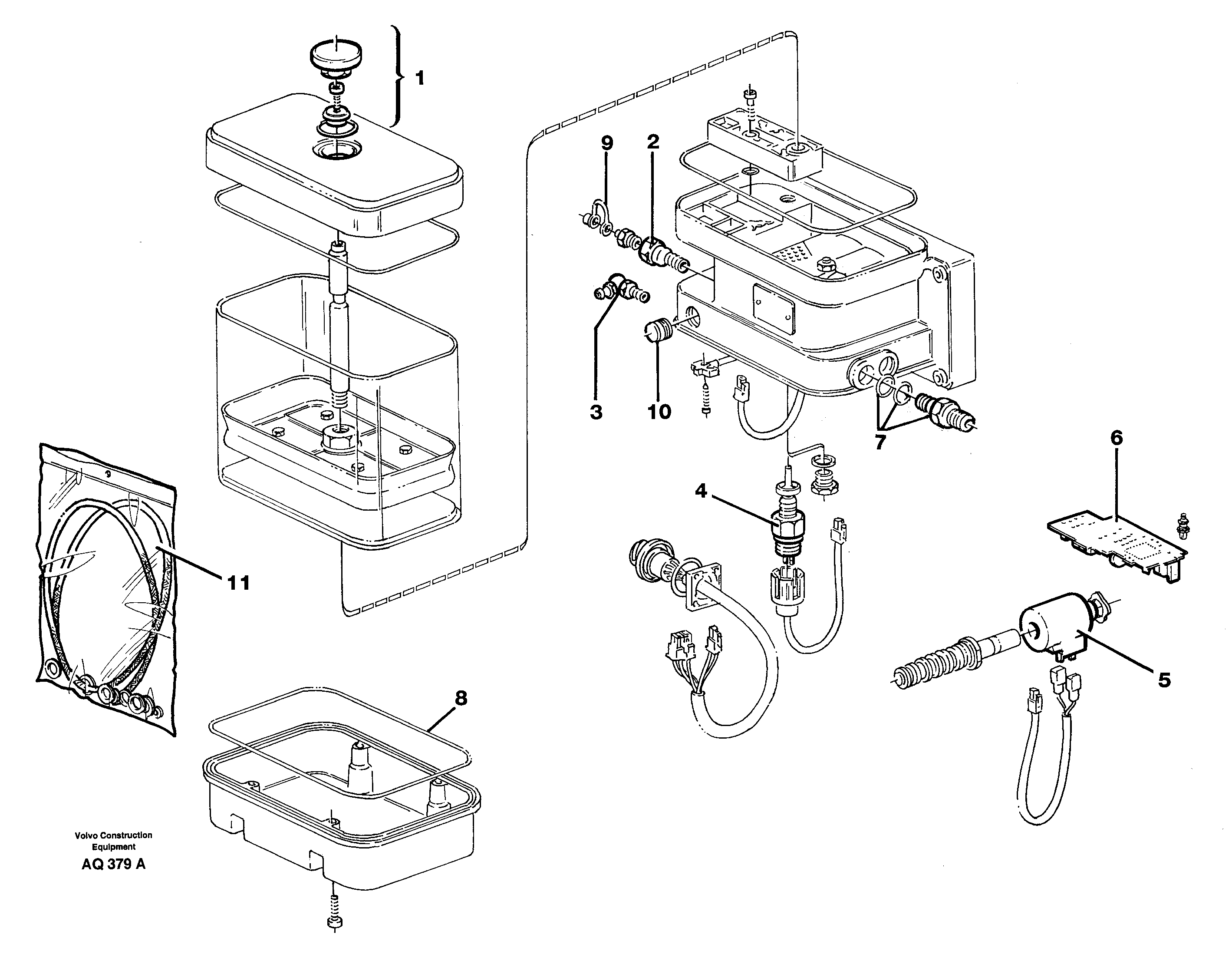 1

9

2

3

10

7

6

4

11

5

8

Volvo Construction Equipment
AQ 379 A