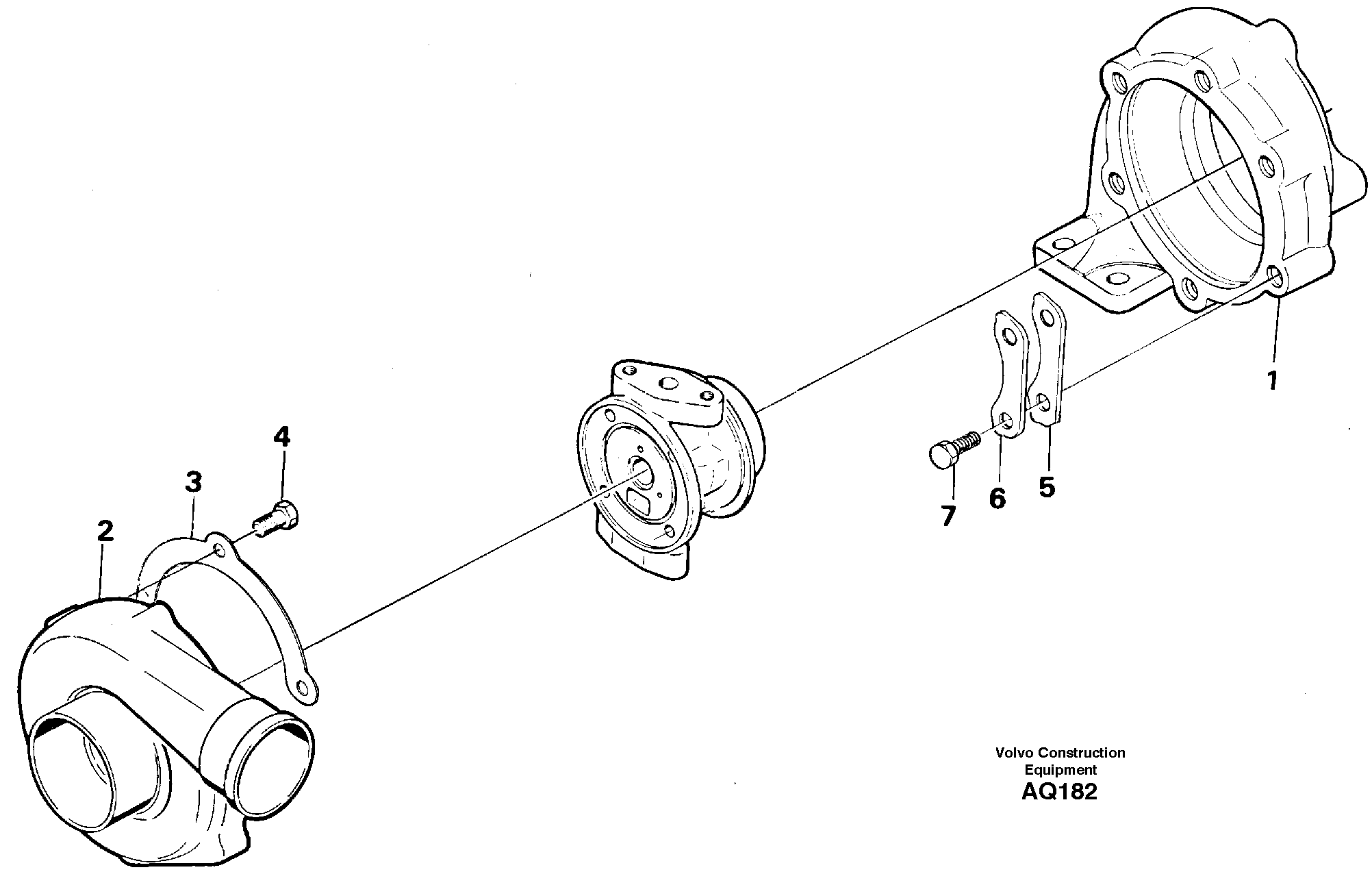 1

4

3

2

7

6

5

Volvo Construction Equipment
AQ182