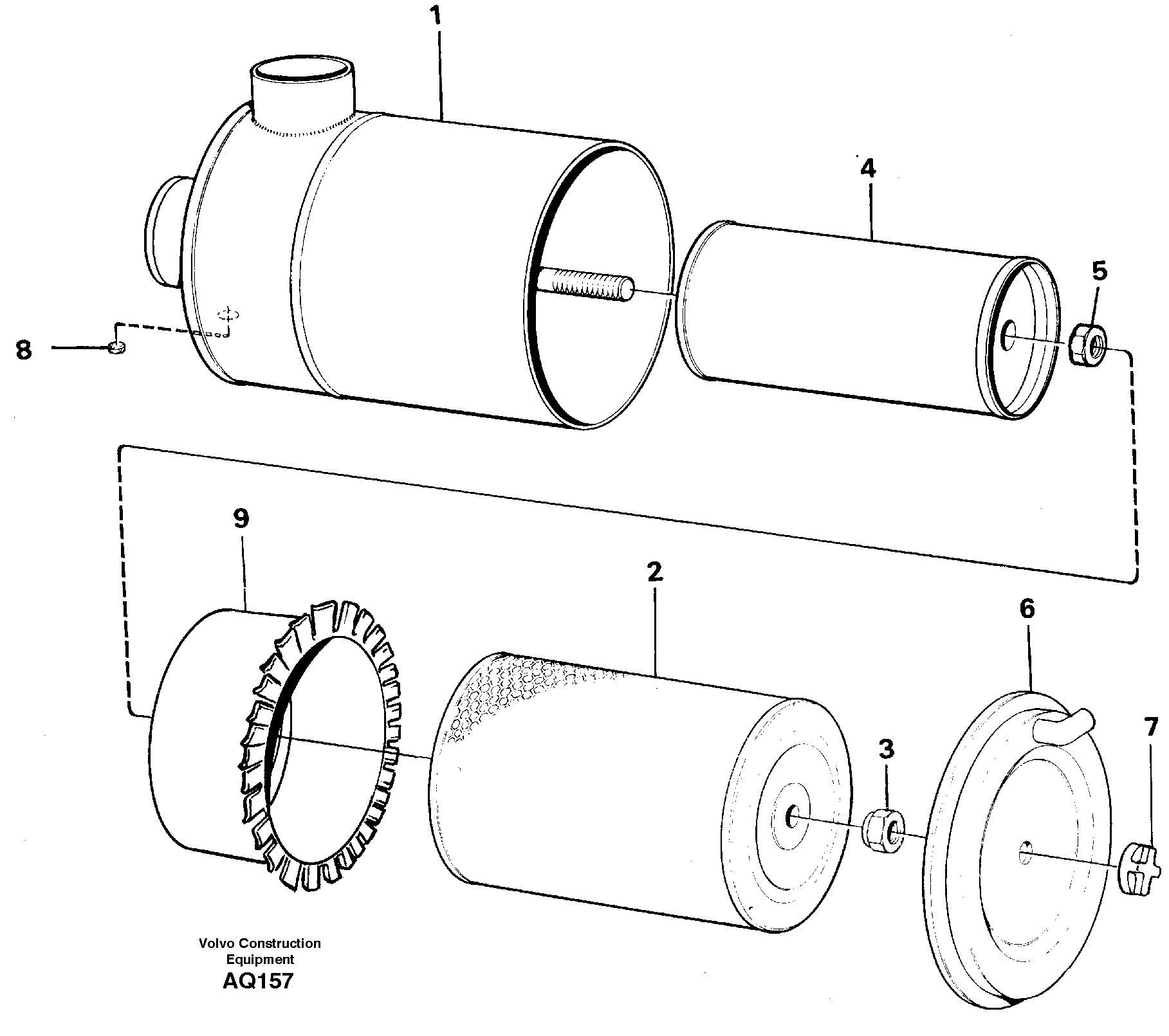 1

4

5

8

9

2

6

3

7

Volvo Construction Equipment
AQ157