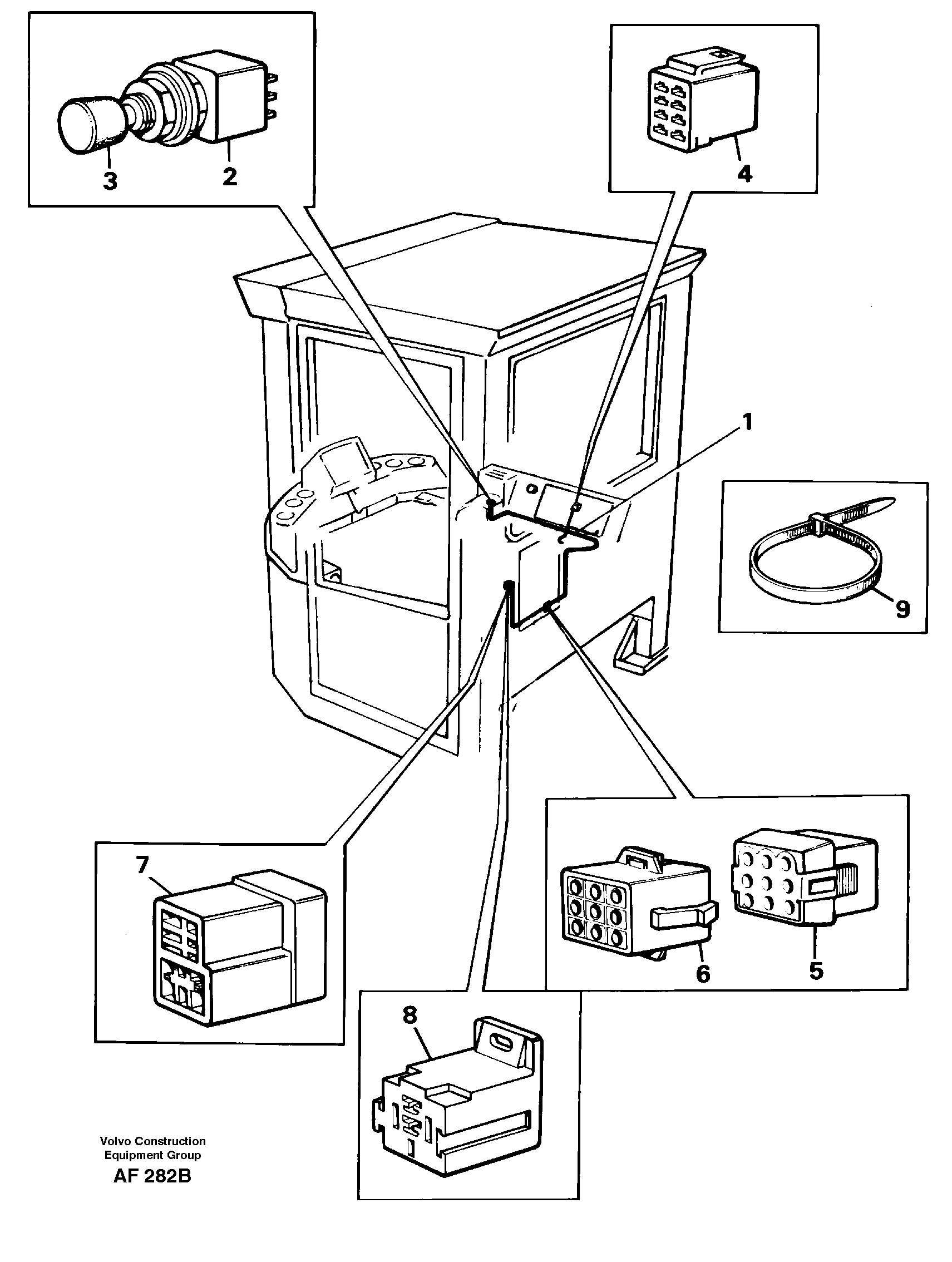 3
2
4
1
9
7
6
5
8
Volvo Construction Equipment Group
AF 282B