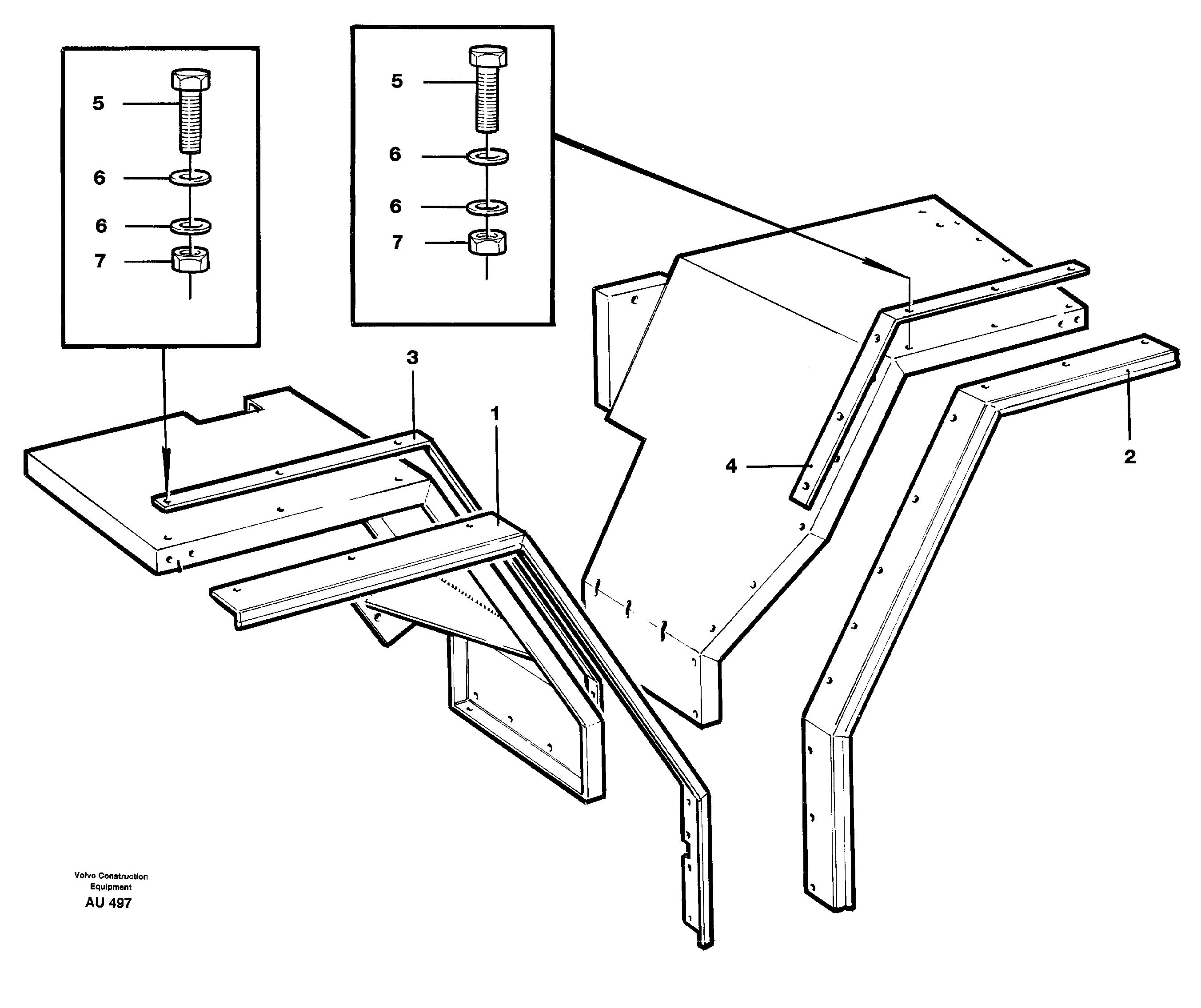 5
6
6
7

5
6
6
7

3
1
4
2

Volvo Construction Equipment
AU 497