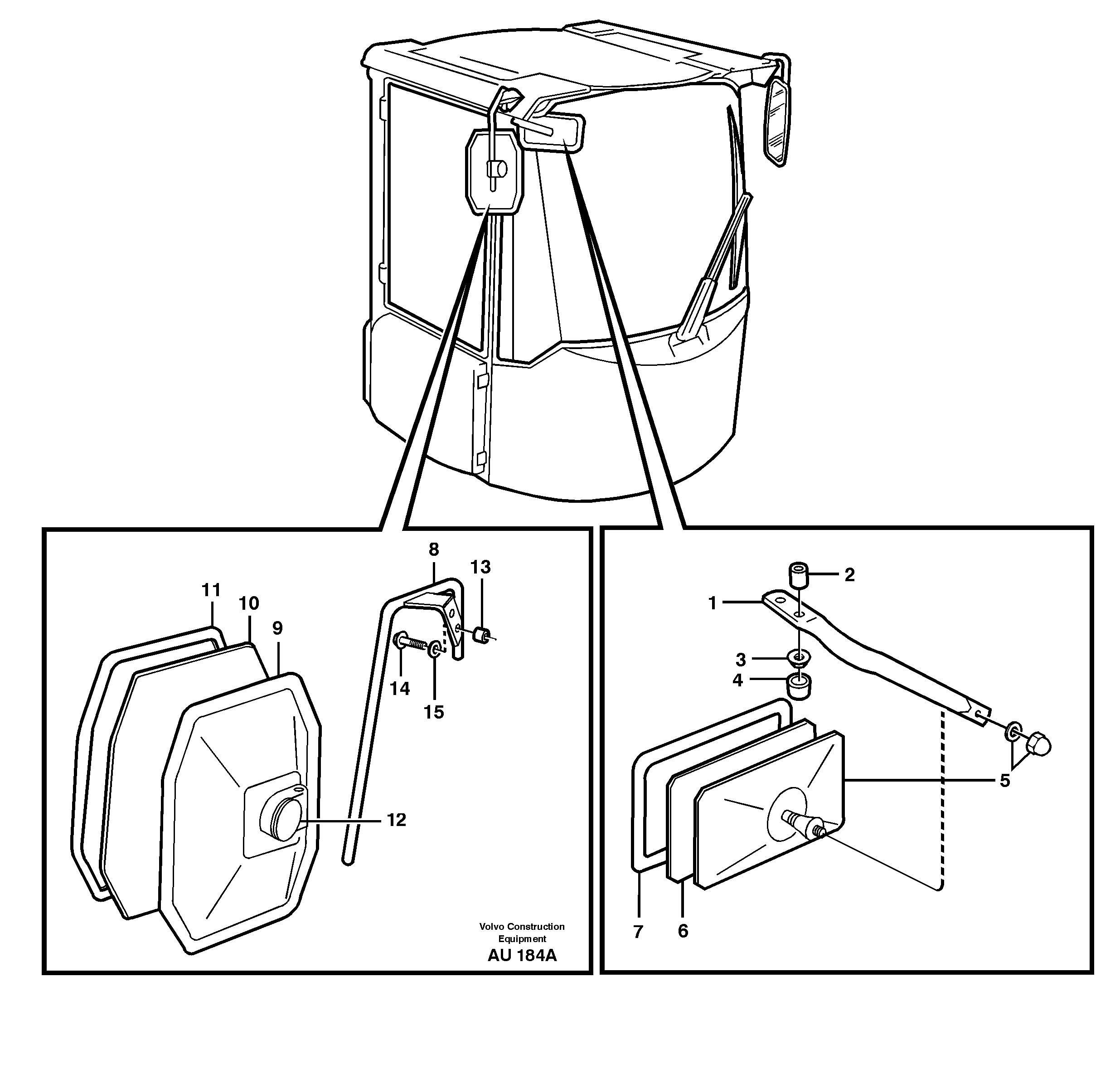 8
13
11
10
9
14
15
12
Volvo Construction Equipment
AU 184A

2
1
3
4
5
7
6