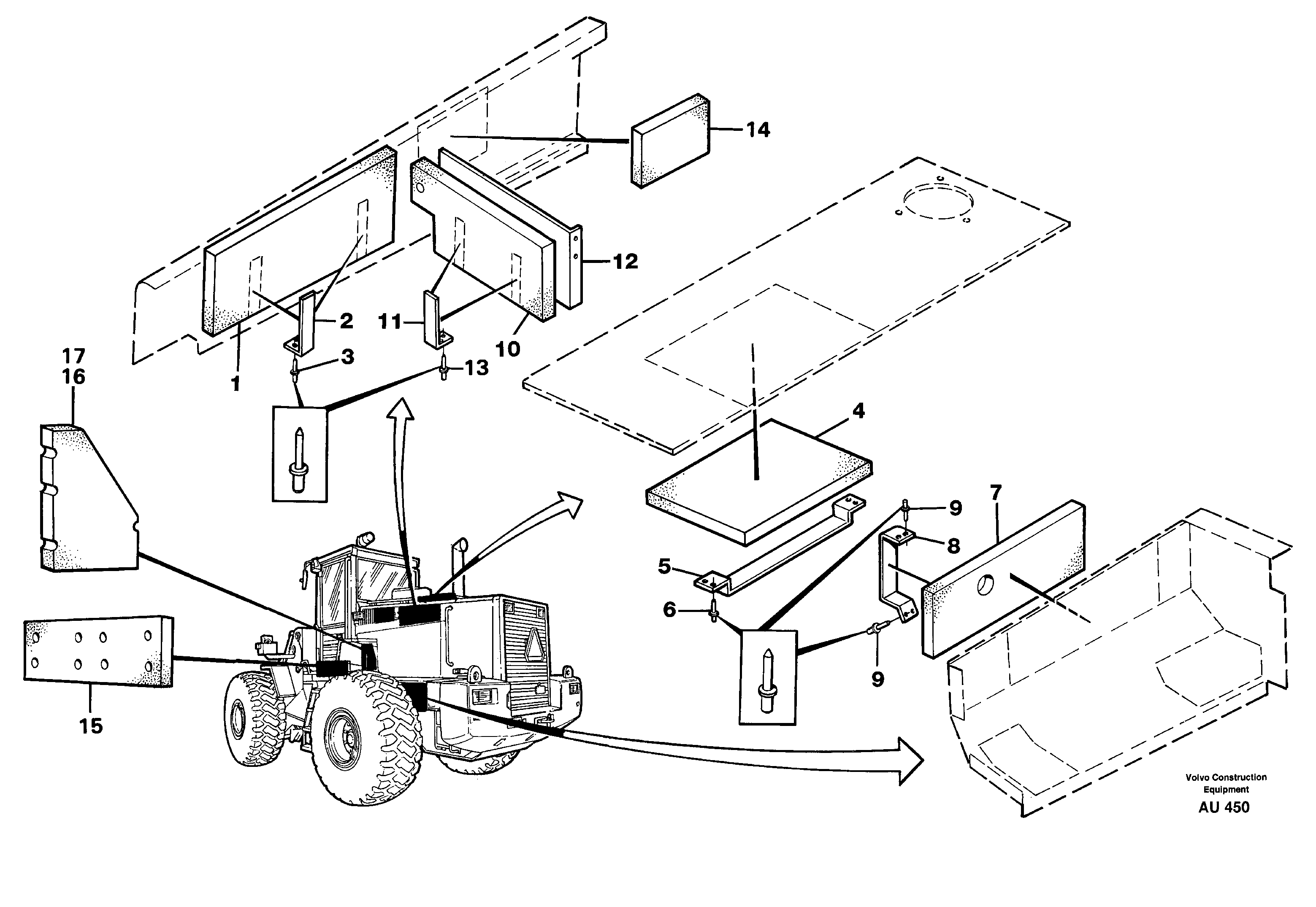 14

12

2

11

10

3

13

1

17
16

4

9

7

8

5

6

9

15

Volvo Construction Equipment
AU 450