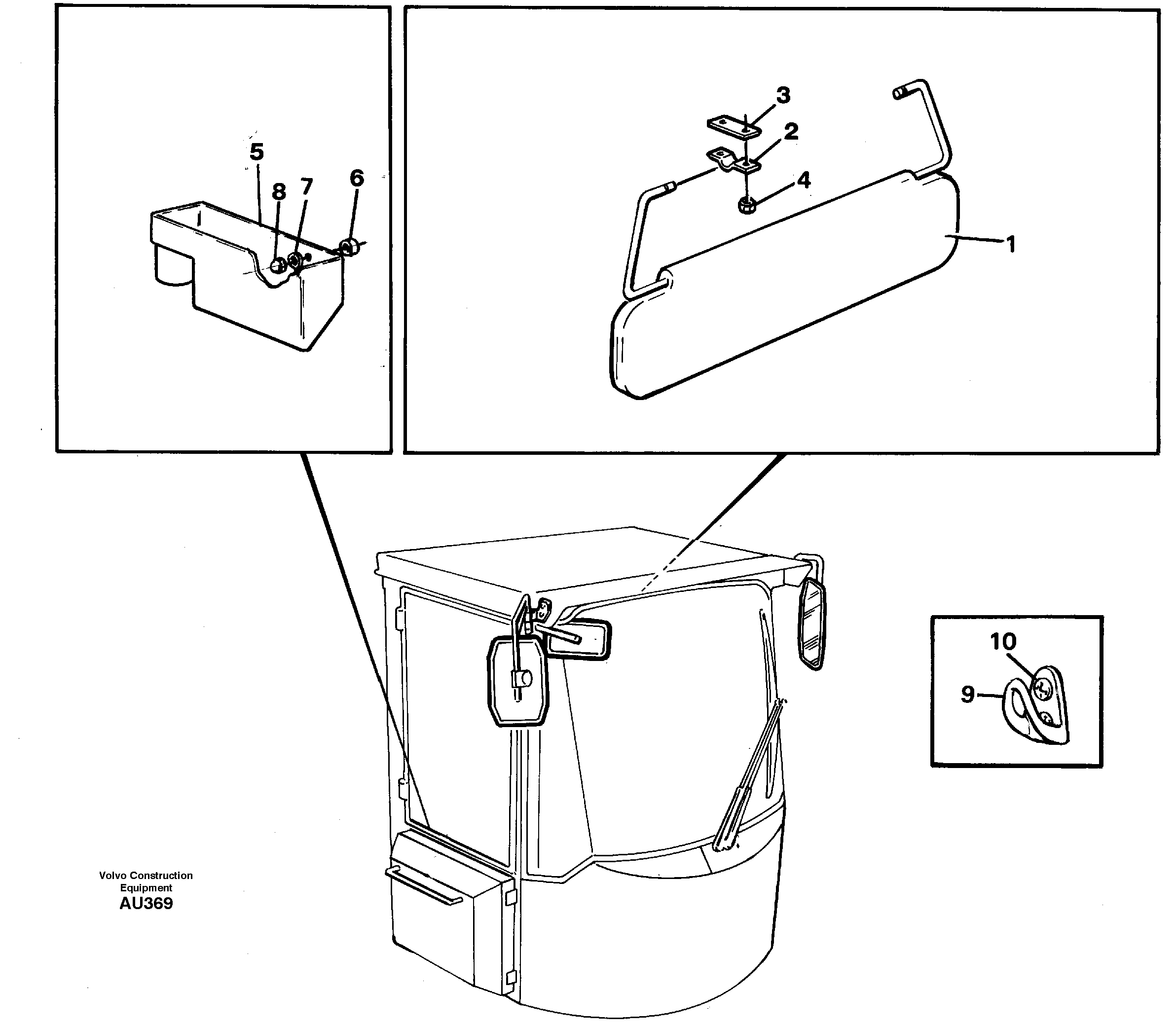 5
8
7
6
3
2
4
1
10
9
Volvo Construction Equipment
AU369