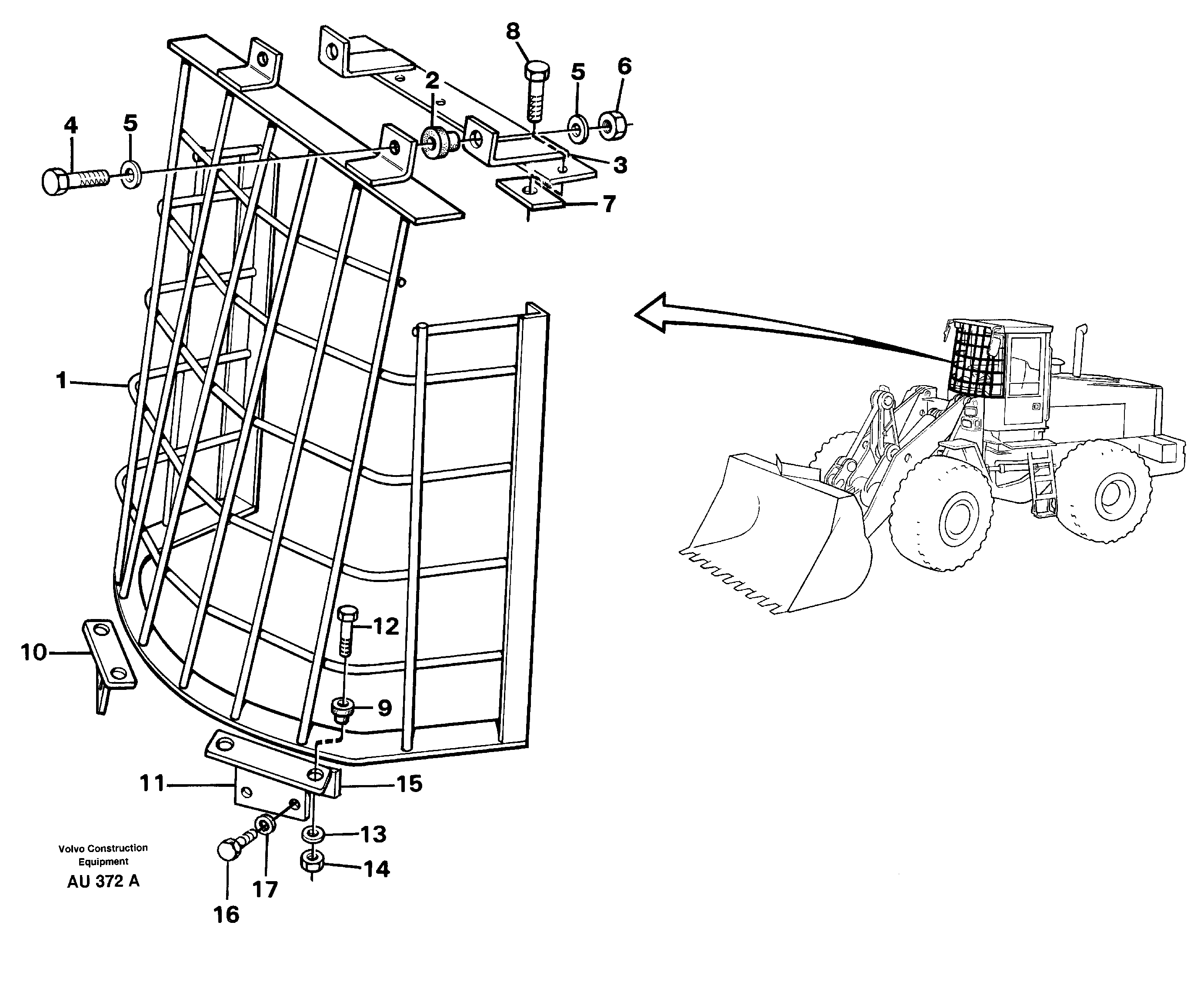 8
2
5
6
4
5
3
7
1
12
10
9
11
15
13
14
17
16

Volvo Construction Equipment
AU 372 A