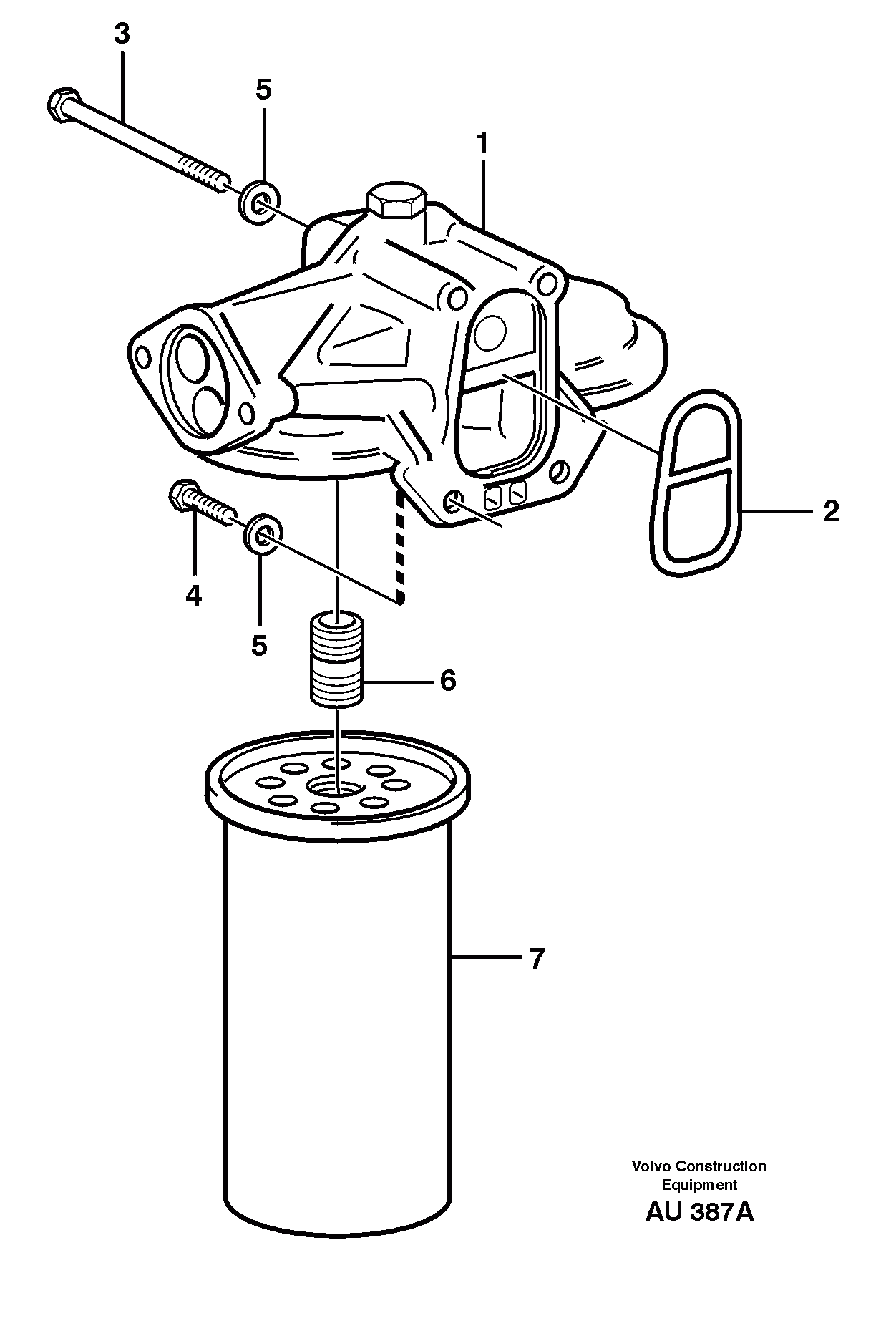 3

5

1

2

4

5

6

7

Volvo Construction Equipment

AU 387A