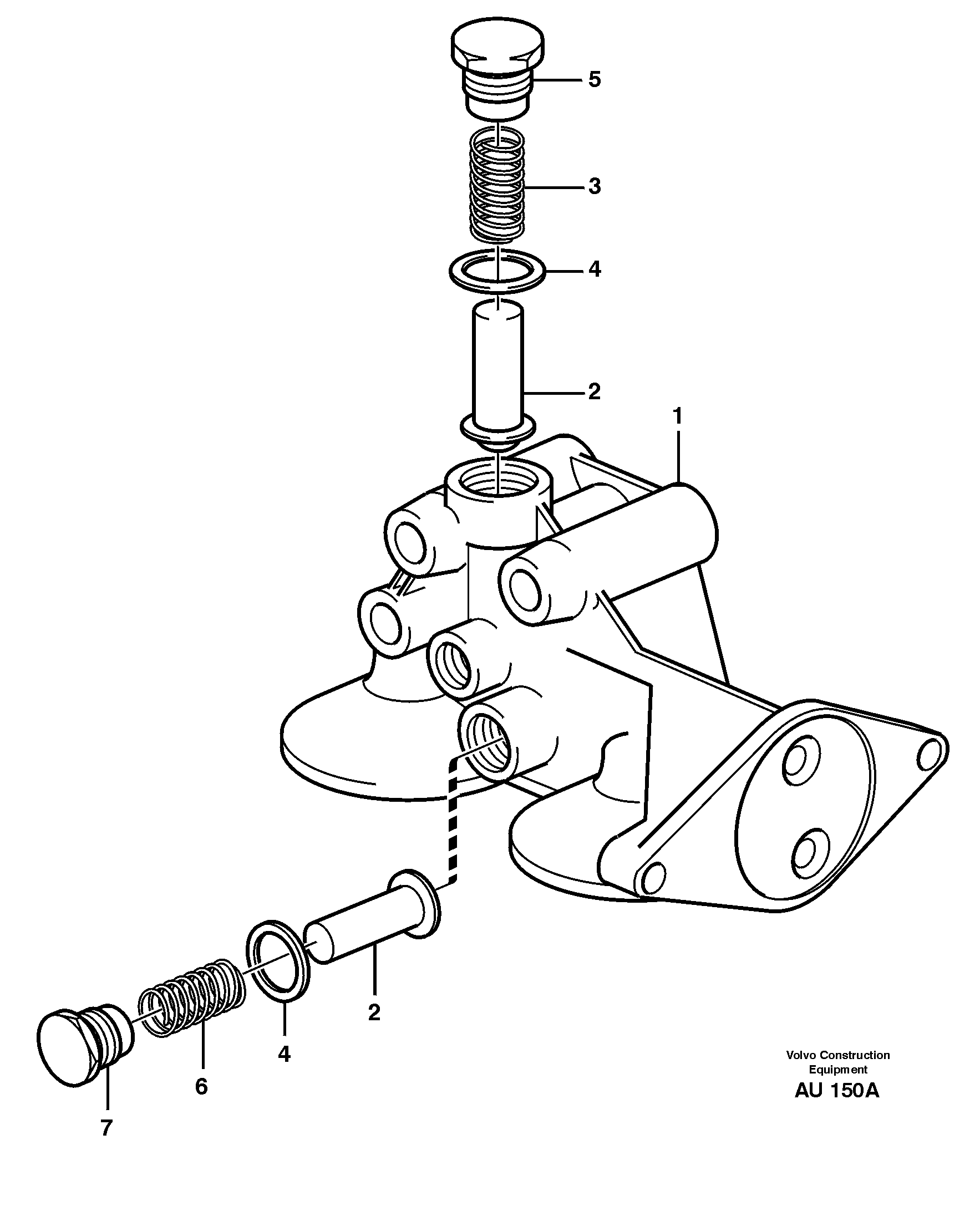 5
3
4
2
1
2
4
6
7

Volvo Construction Equipment
AU 150A