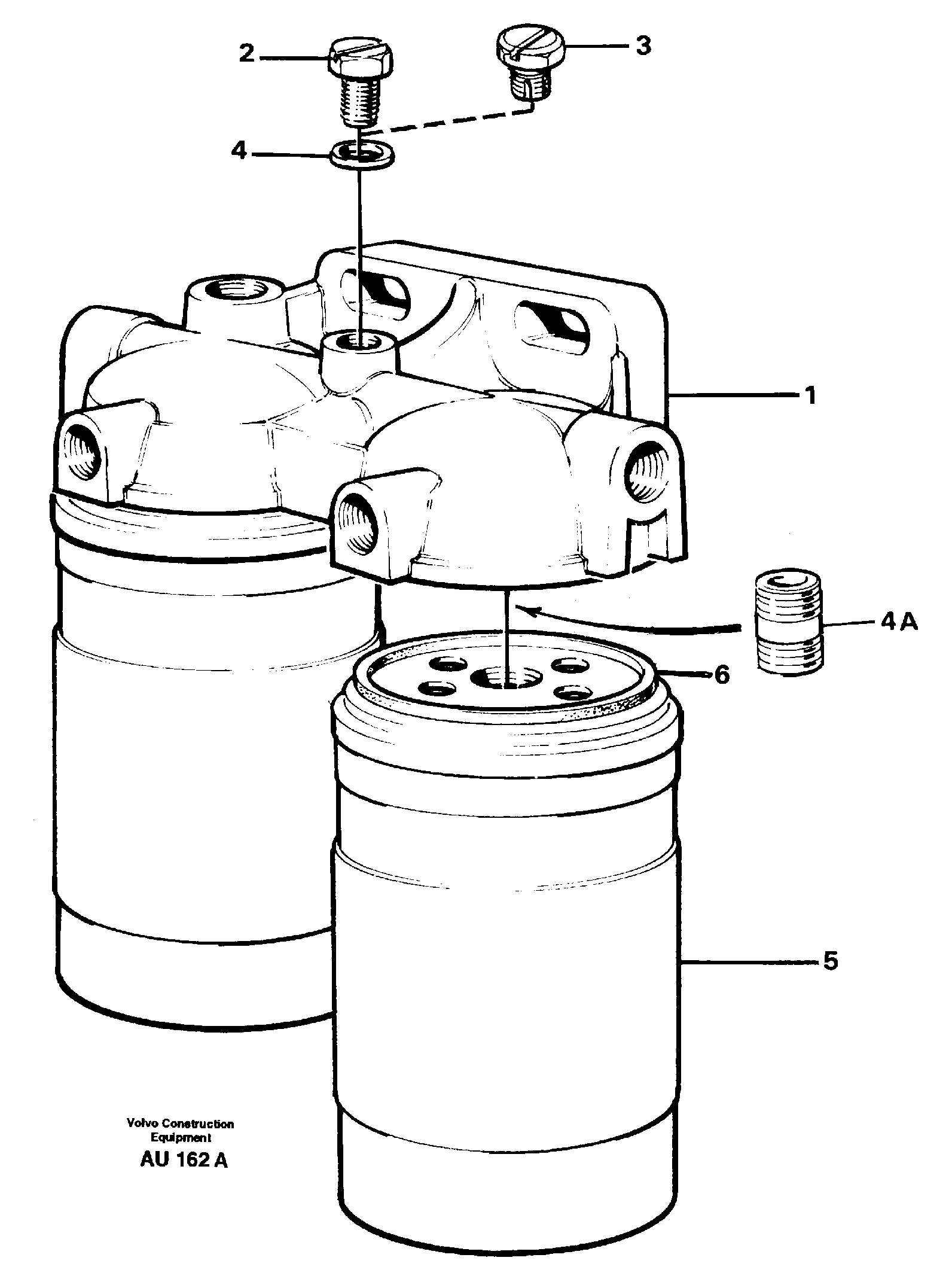 2
3
4
1
4 A
6
5
Volvo Construction Equipment
AU 162 A