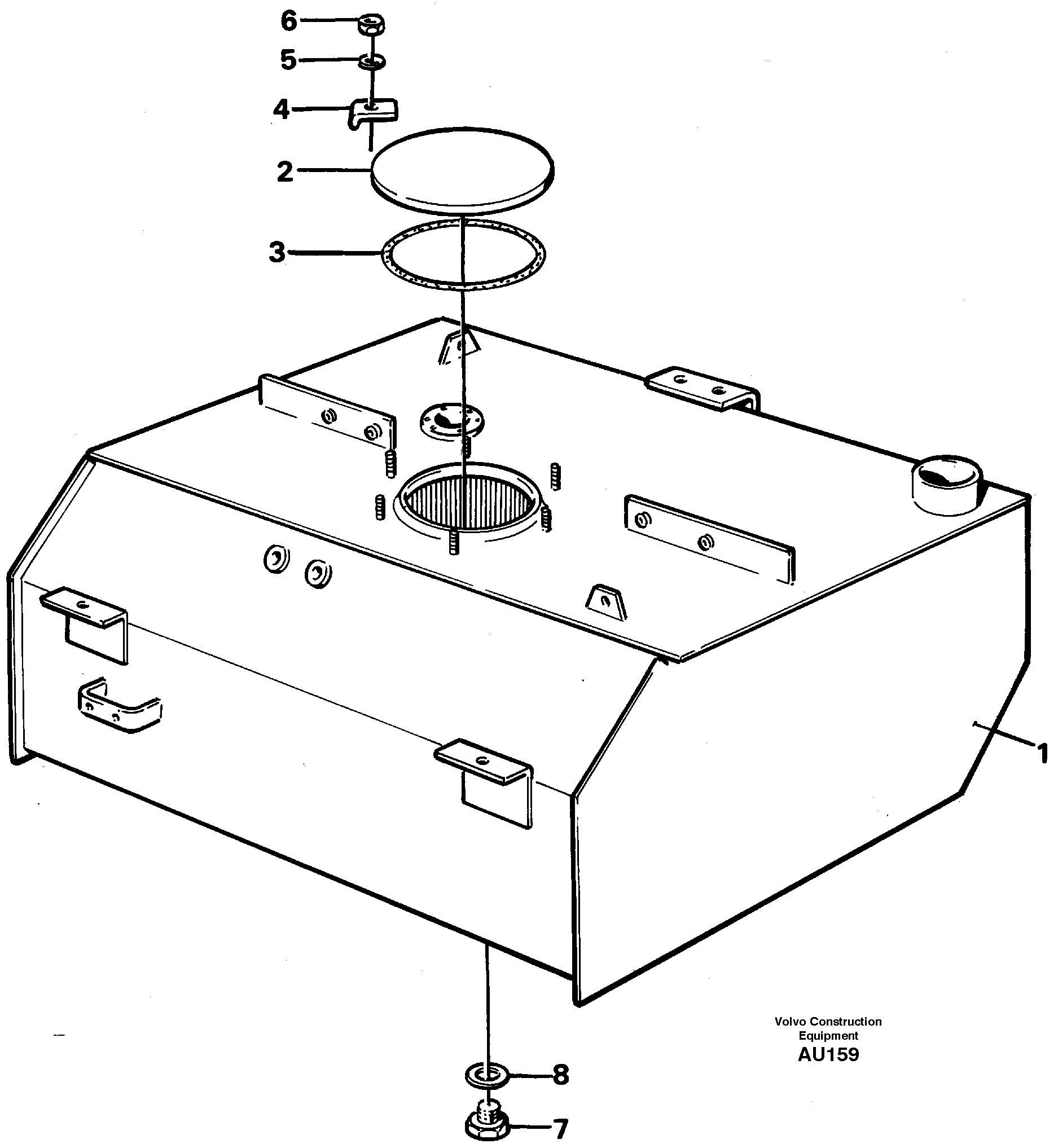 6
5
4
2
3
1
Volvo Construction Equipment
AU159
8
7