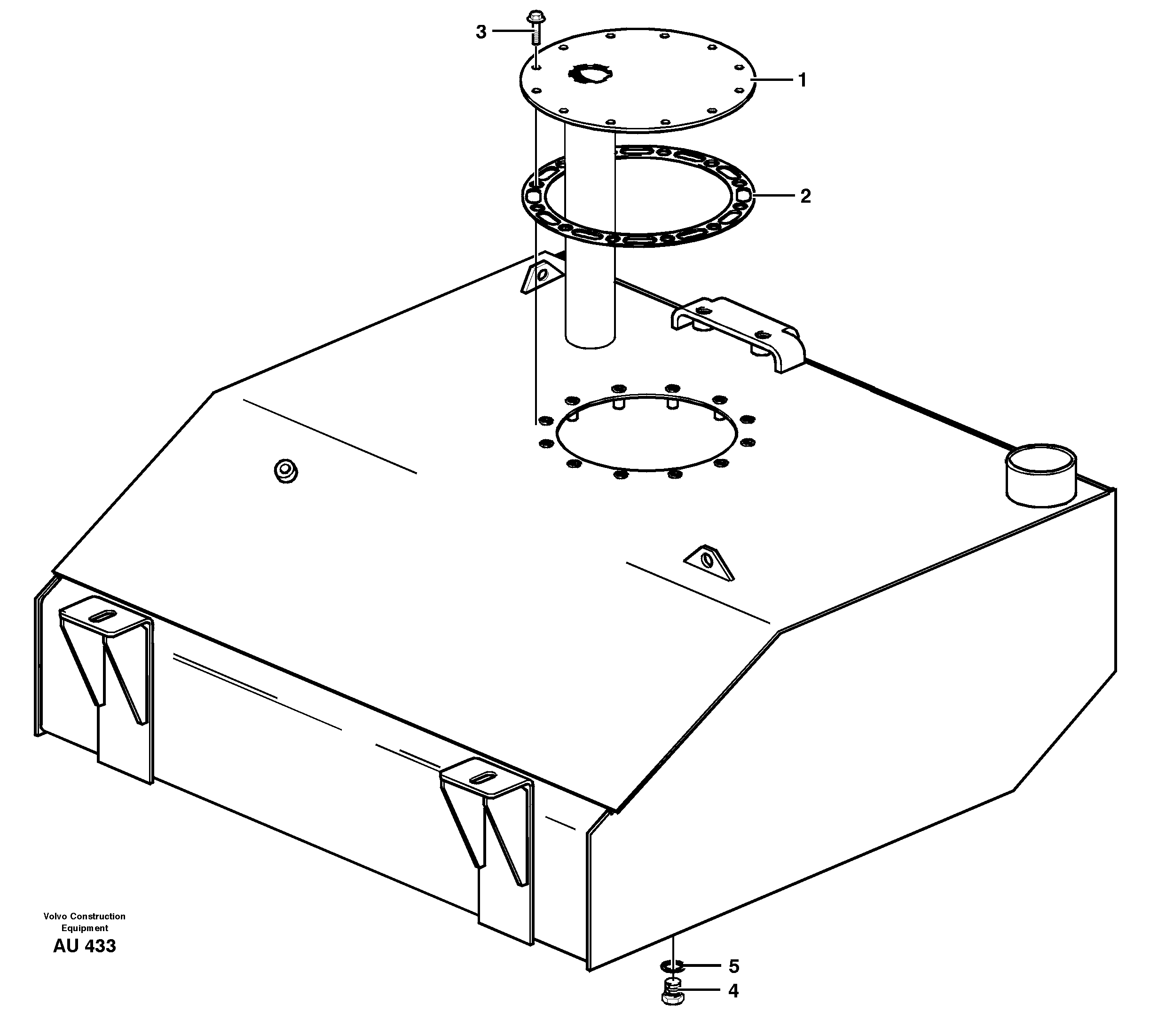 3

1

2

Volvo Construction Equipment

AU 433

5

4