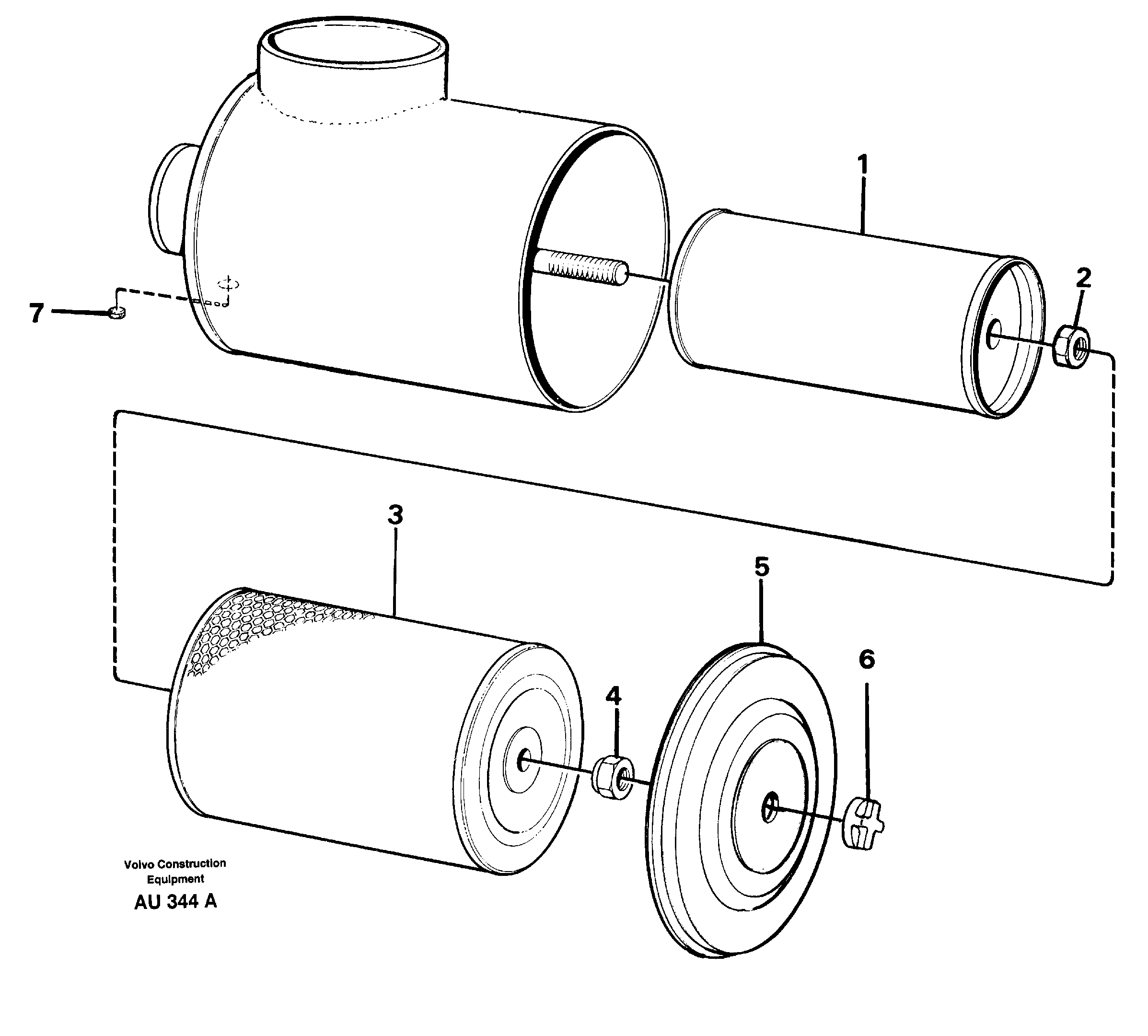 1

2

7

3

5

6

4

Volvo Construction Equipment

AU 344 A