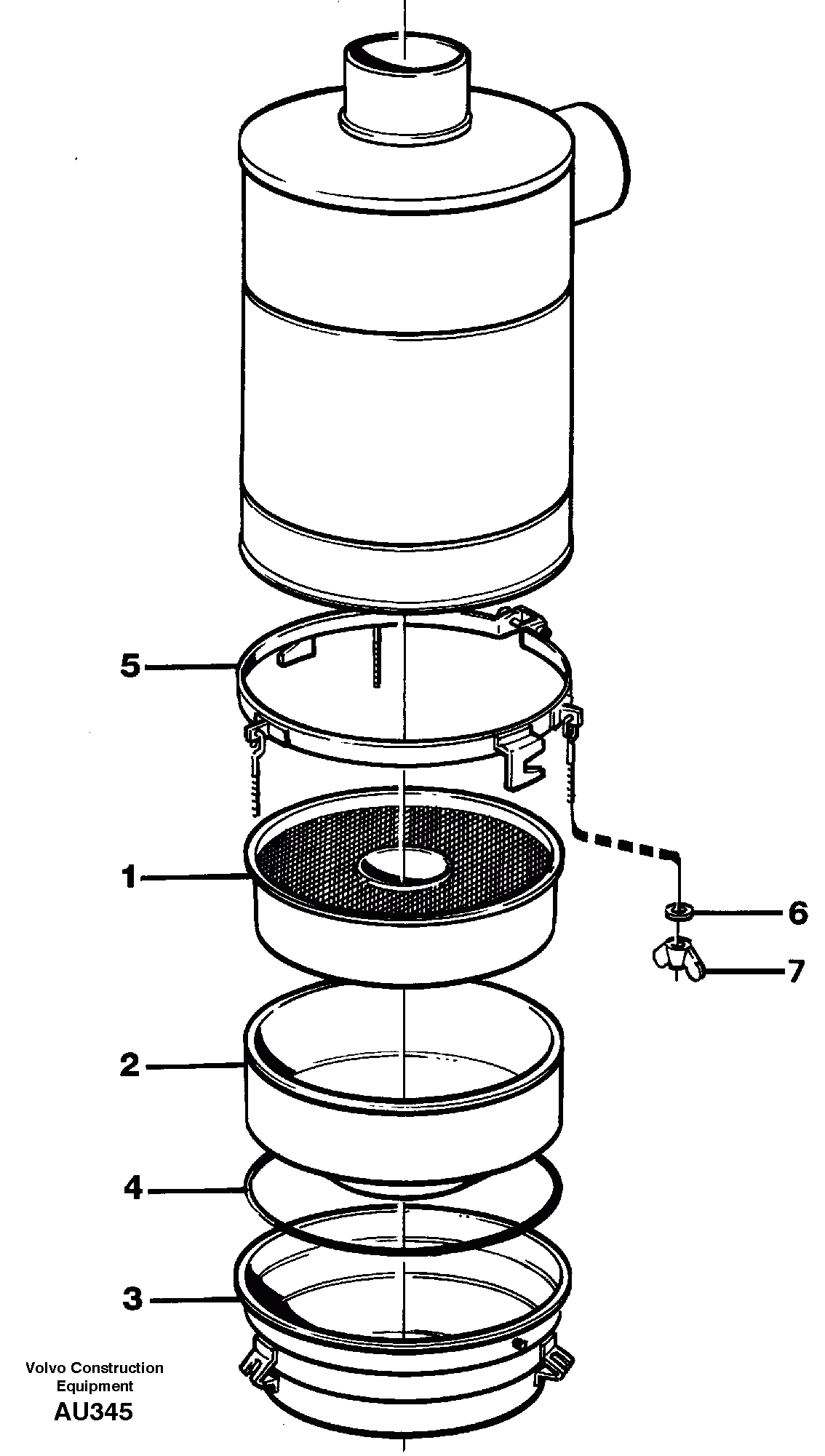 5

1

6

7

2

4

3

Volvo Construction Equipment

AU345