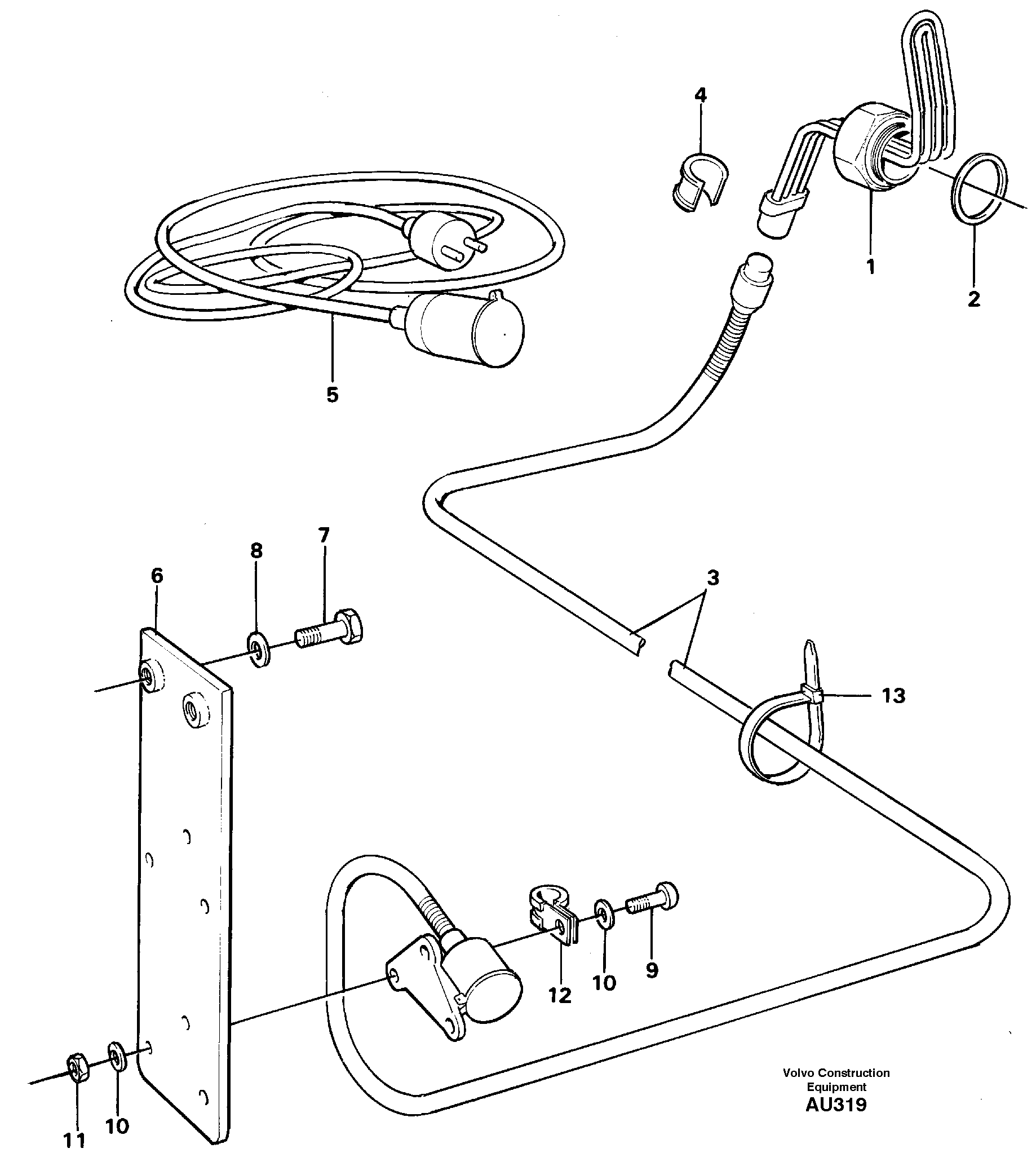 4
1
2
5
7
8
6
3
13
12
10
9
11
10
Volvo Construction Equipment
AU319