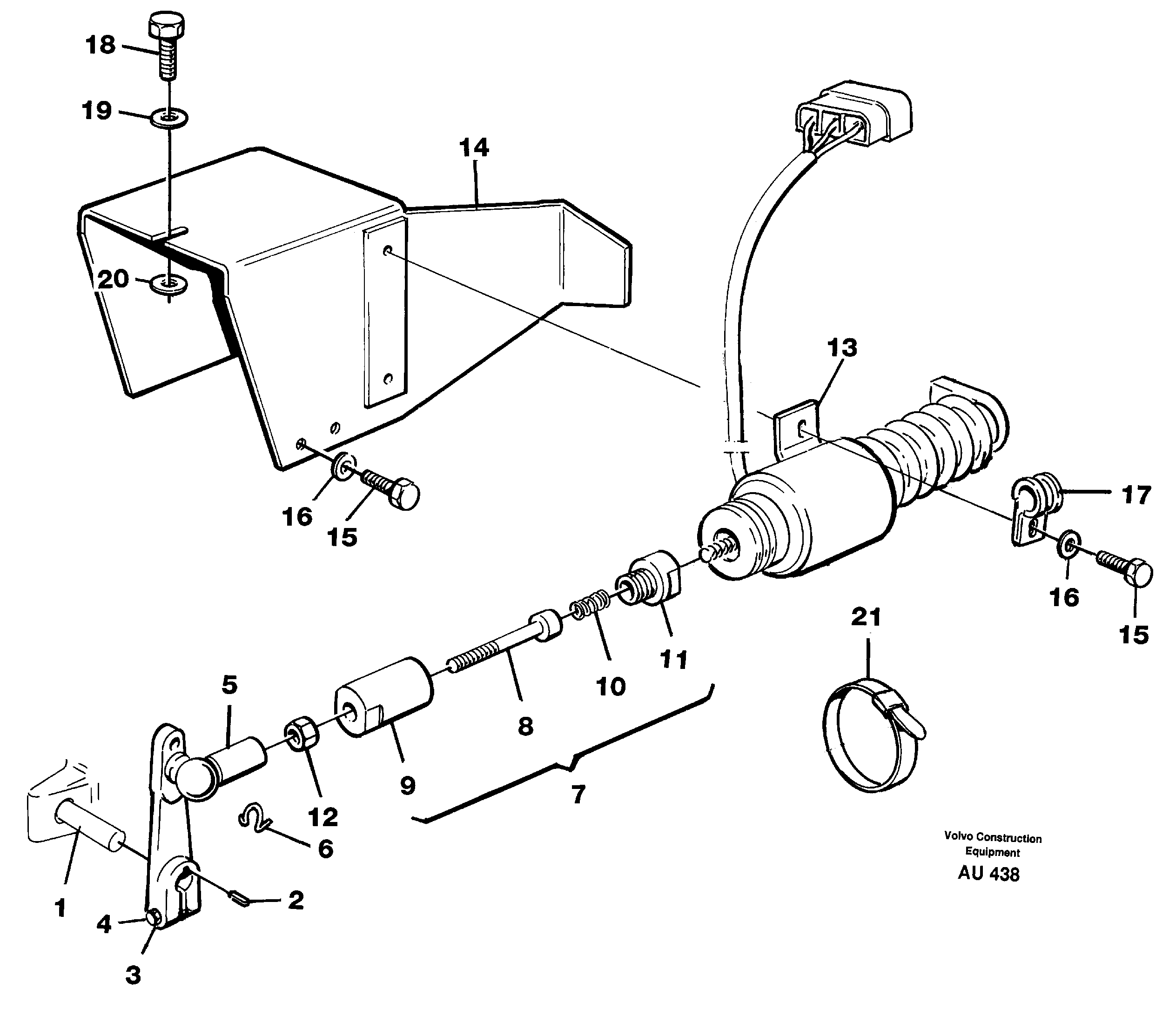 18
19
14
20
13
16
15
17
16
15
21
11
10
8
5
9
12
7
6
1
2
4
3

Volvo Construction Equipment
AU 438