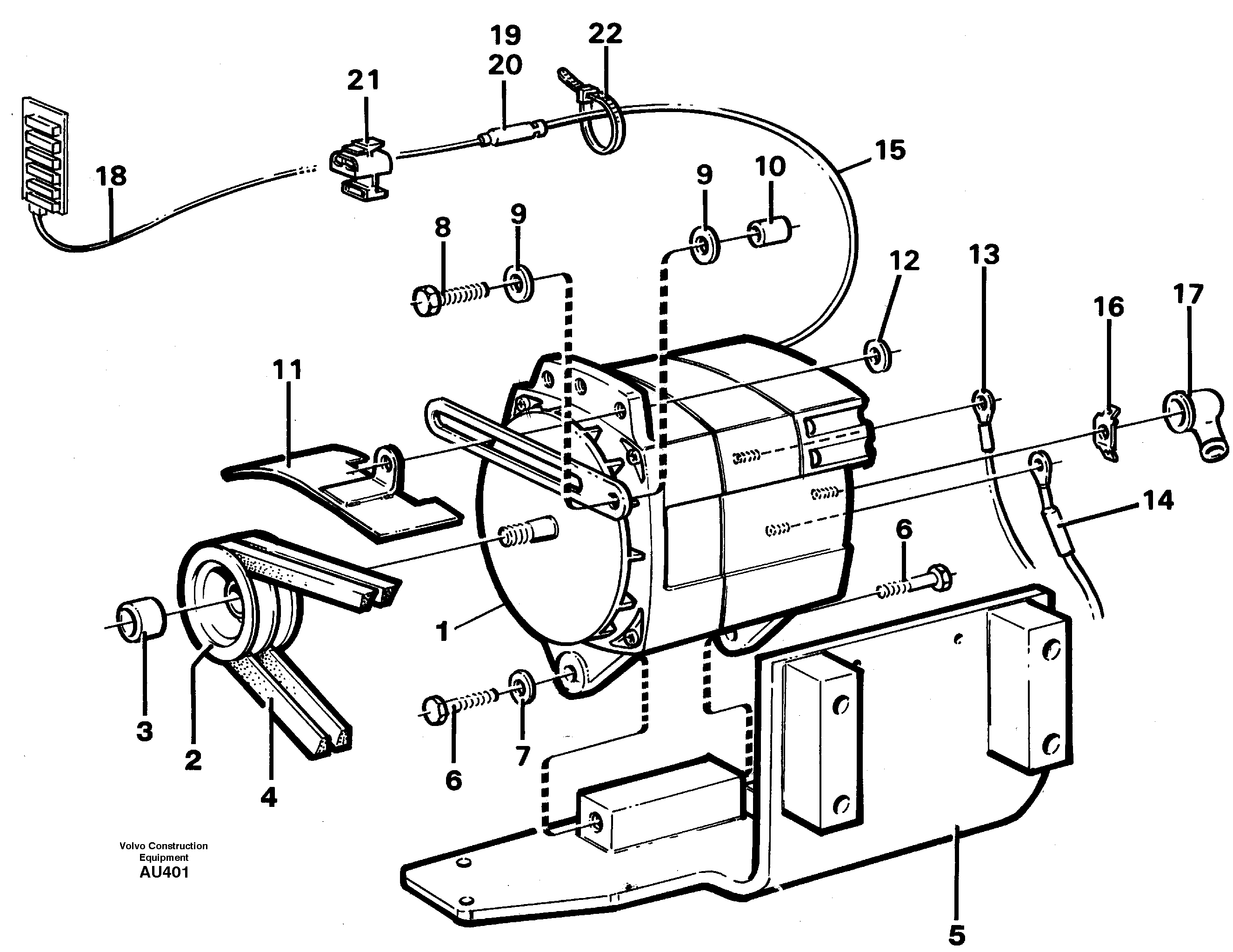 19
20
22
21
15
18
9
10
8
9
12
13
16
17
11
14
6
1
3
2
4
6
7
5

Volvo Construction Equipment
AU401