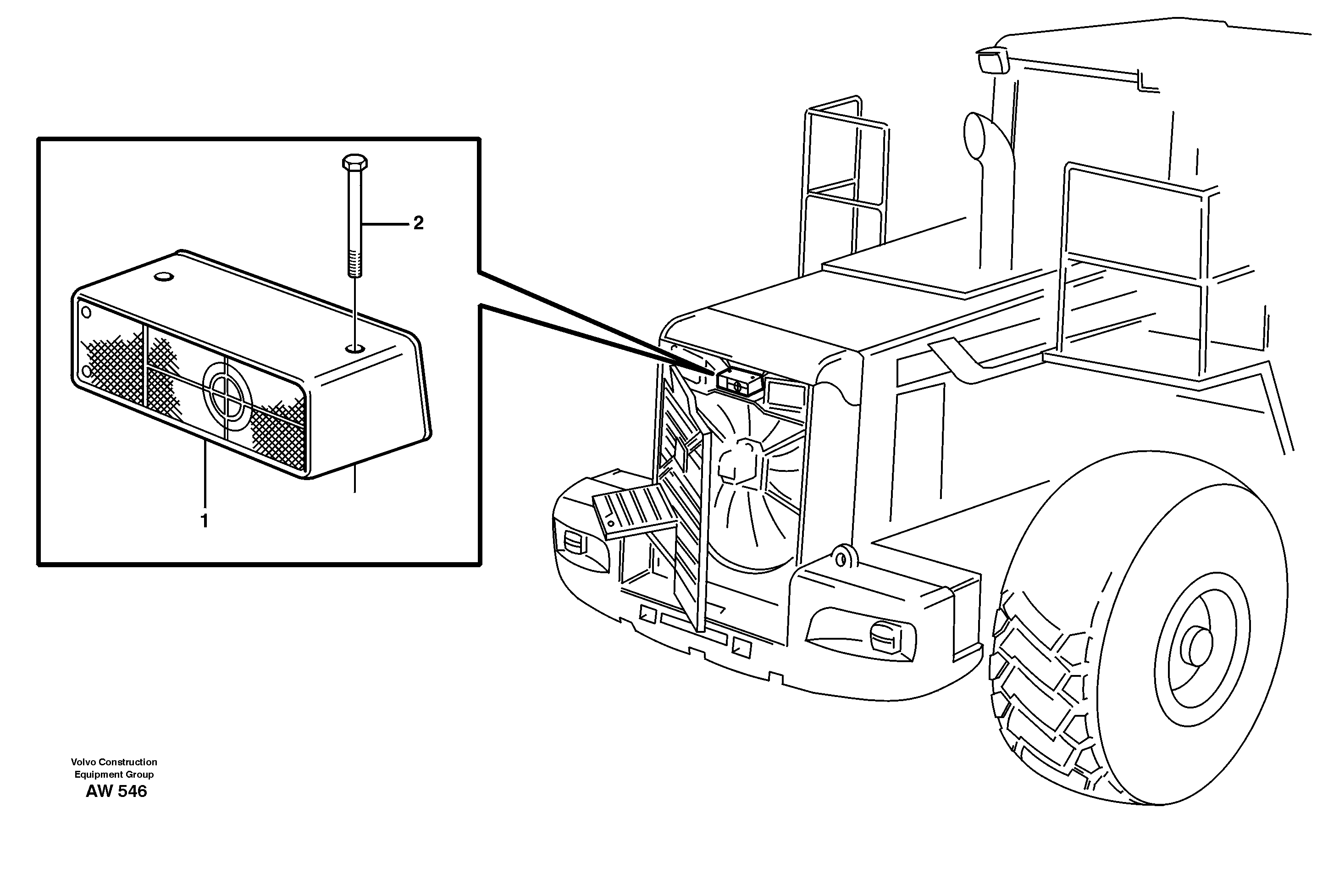 2

1

Volvo Construction
Equipment Group
AW 546