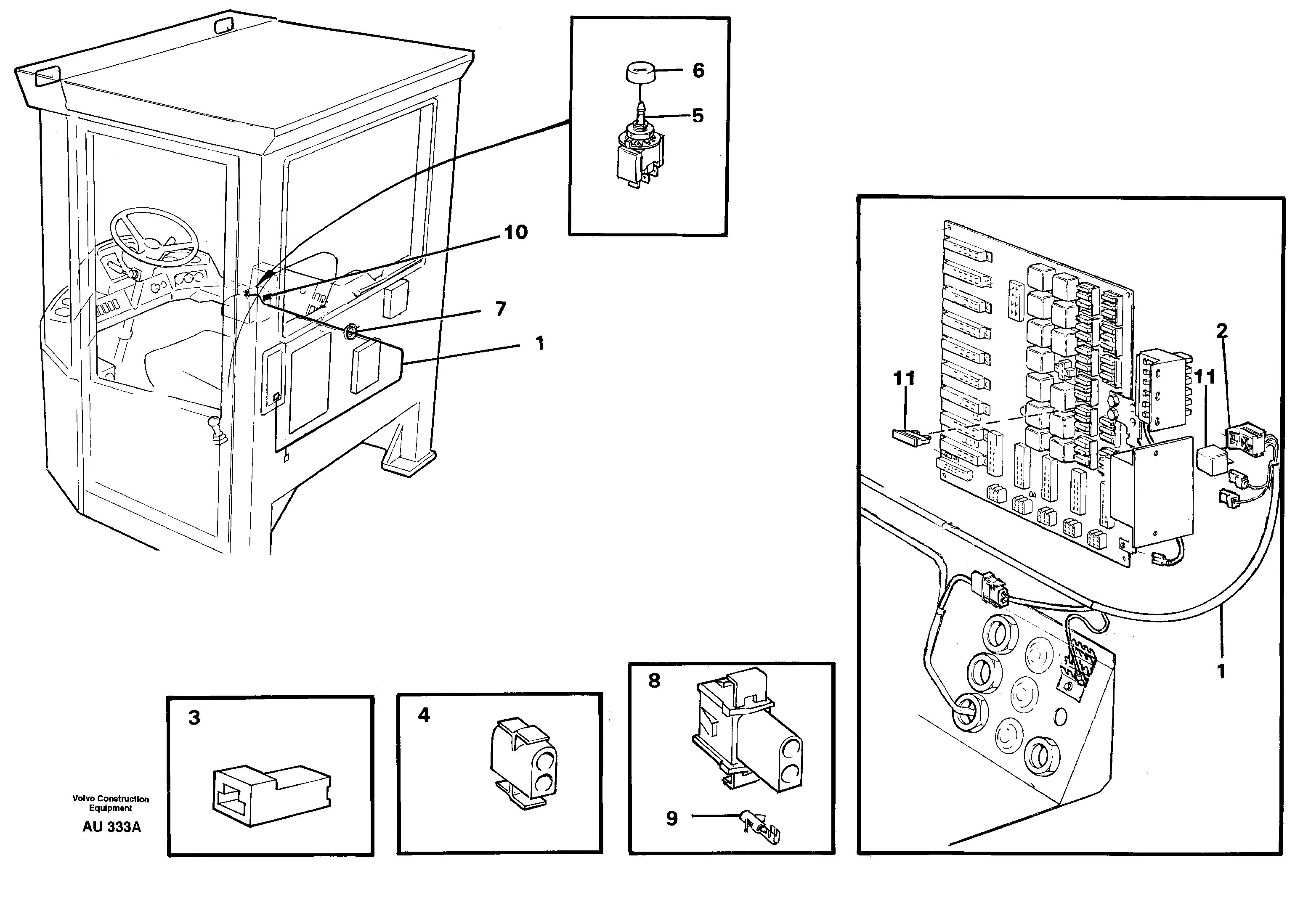 6
5
10
7
1
2
11
11
1
3
4
8
9
Volvo Construction Equipment
AU 333A